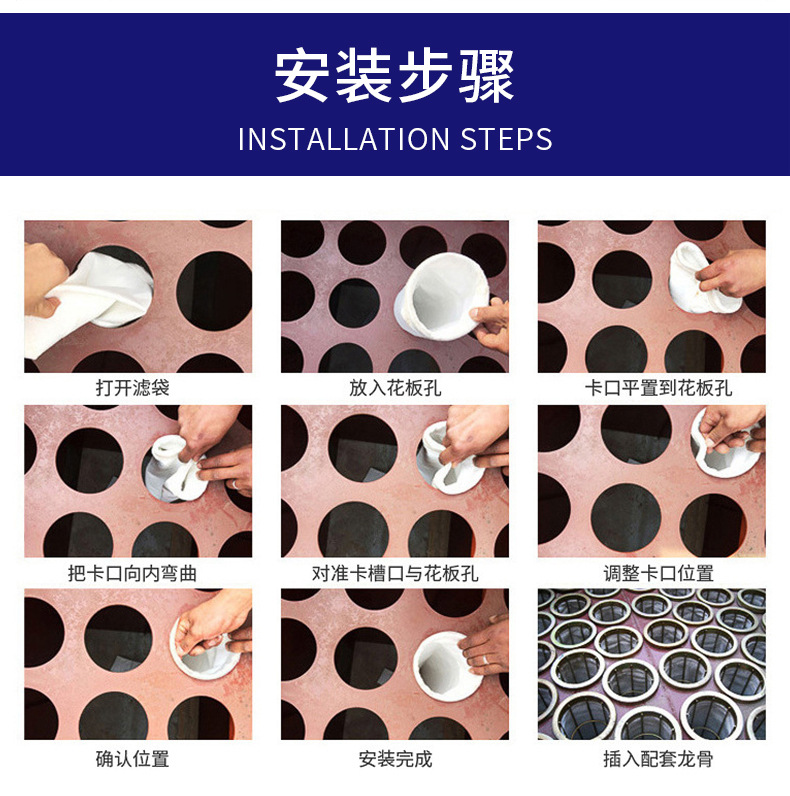 安装步骤
INSTALLATION STEPS

打开滤袋

放入花板孔

卡口平置到花板孔

把卡口向内弯曲

对准卡槽口与花板孔

调整卡口位置

确认位置

安装完成

插入配套龙骨