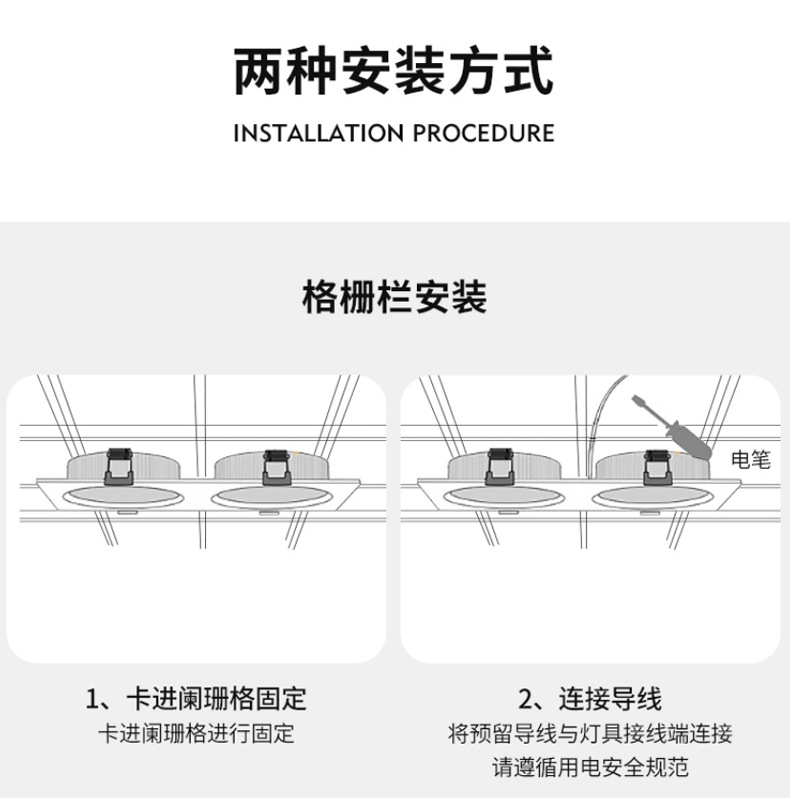 两种安装方式

INSTALLATION PROCEDURE

格栅栏安装

电笔

1、卡进阑珊格固定
卡进阑珊格进行固定

2、连接导线
将预留导线与灯具接线端连接
请遵循用电安全规范