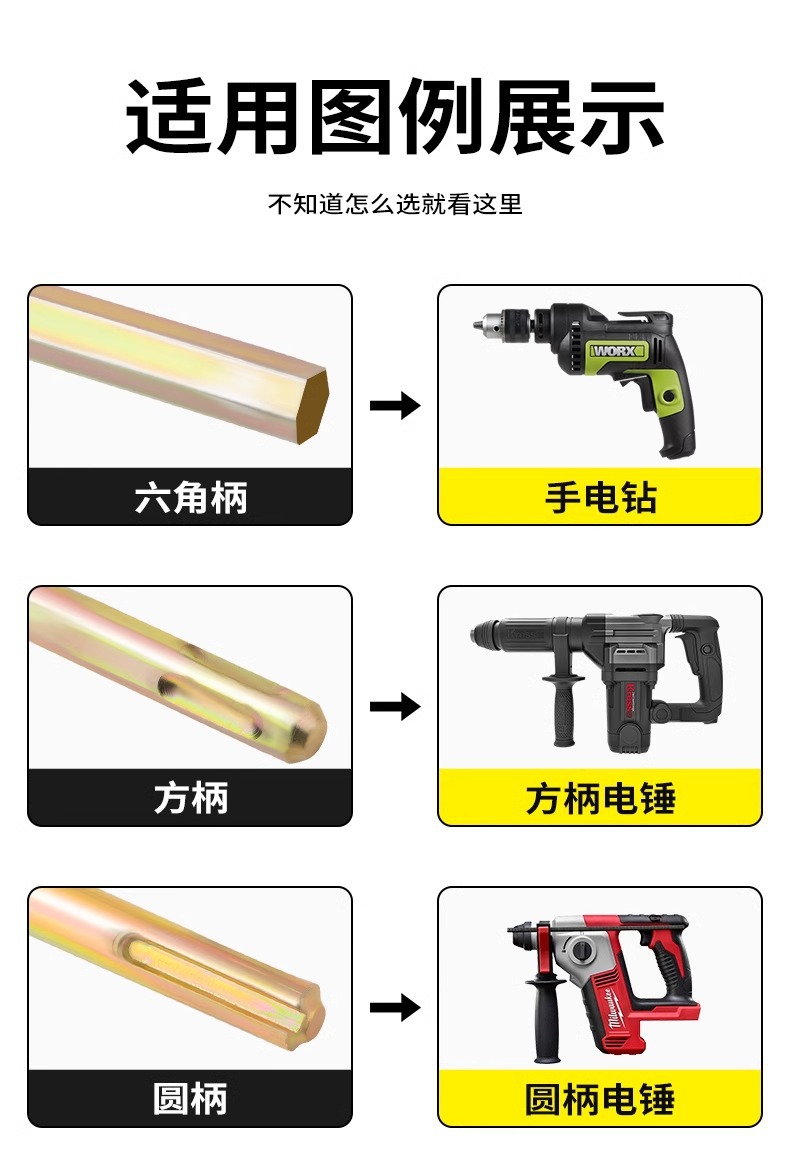 适用图例展示

不知道怎么选就看这里

六角柄

WORX

手电钻

方柄

方柄电锤

圆柄

Milwaukee

圆柄电锤