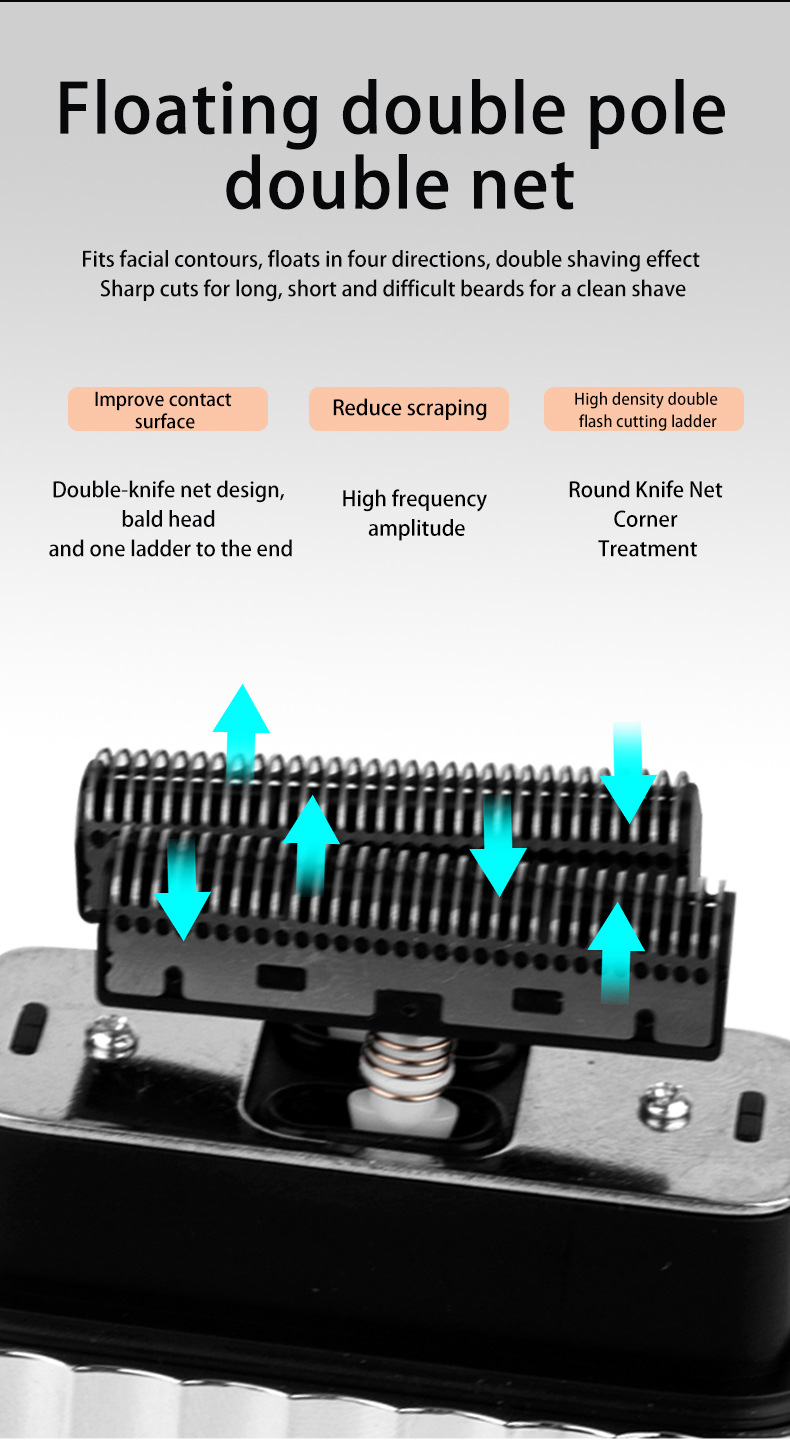 Floating double pole double net

Fits facial contours, floats in four directions, double shaving effect
Sharp cuts for long, short and difficult beards for a clean shave

Improve contact surface

Double-knife net design, bald head and one ladder to the end

Reduce scraping

High frequency amplitude

High density double flash cutting ladder

Round Knife Net Corner Treatment