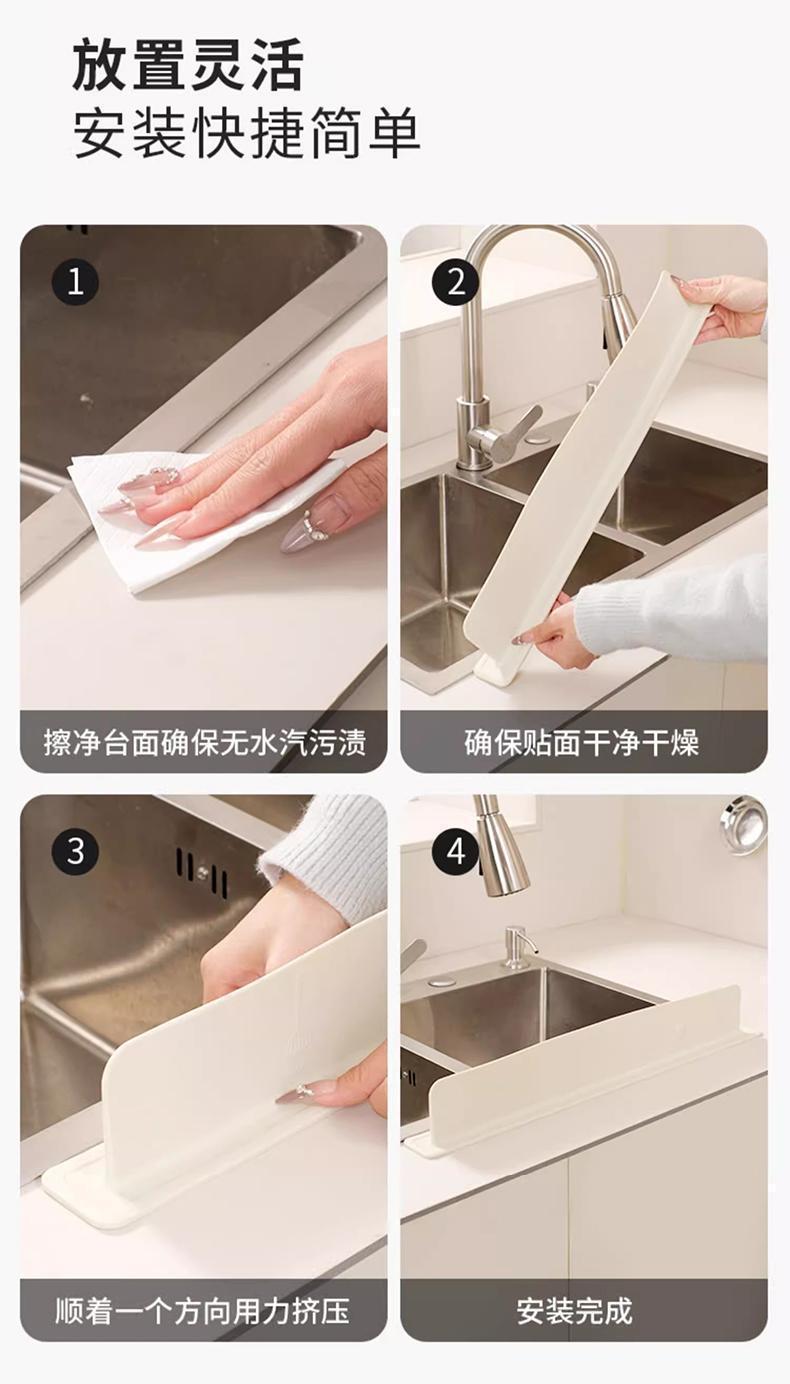 放置灵活
安装快捷简单

1
擦净台面确保无水汽污渍

2
确保贴面干净干燥

3
顺着一个方向用力挤压

4
安装完成