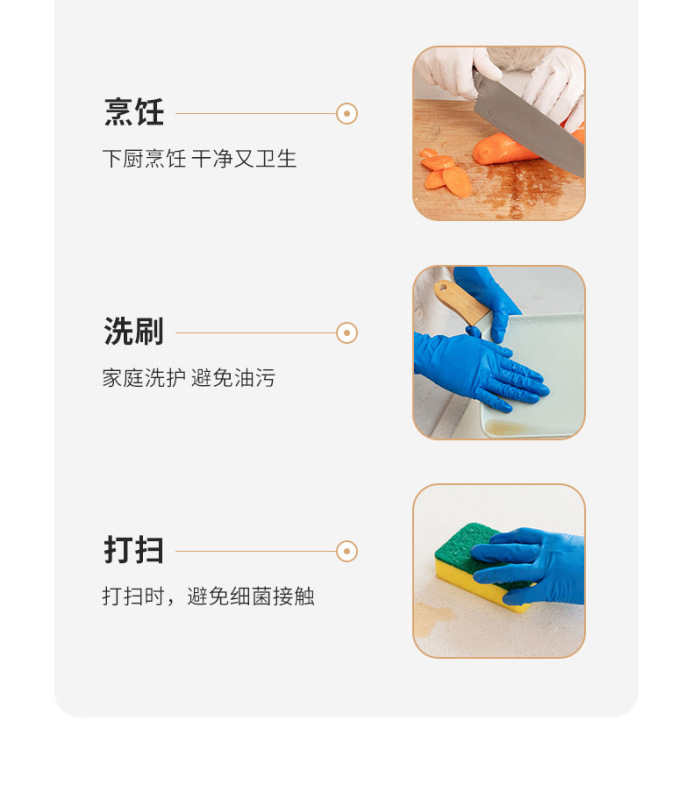 烹饪

下厨烹饪 干净又卫生

洗刷

家庭洗护 避免油污

打扫

打扫时，避免细菌接触