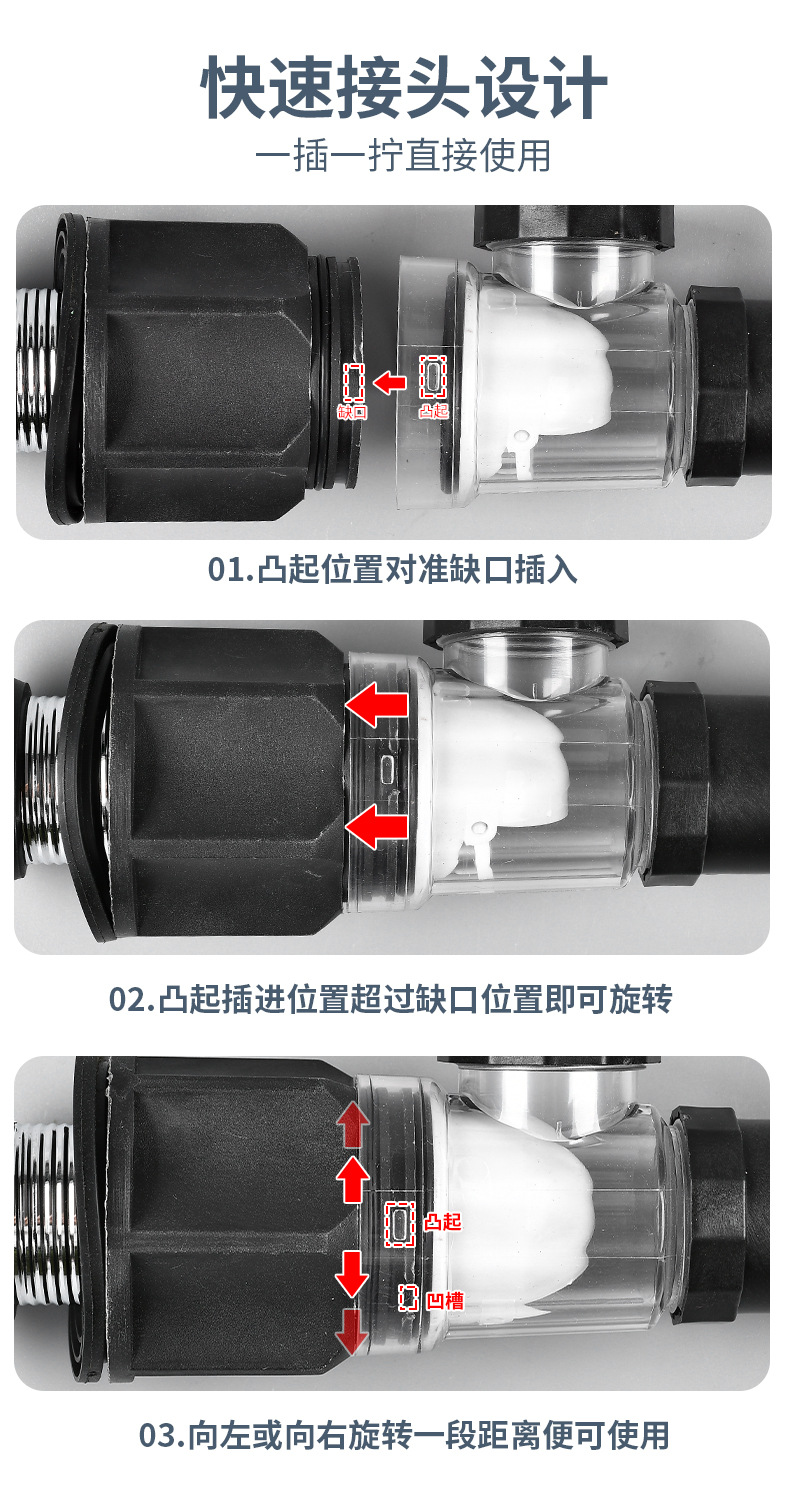 快速接头设计

一插一拧直接使用

缺口

凸起

01.凸起位置对准缺口插入

02.凸起插进位置超过缺口位置即可旋转

凸起

凹槽

03.向左或向右旋转一段距离便可使用