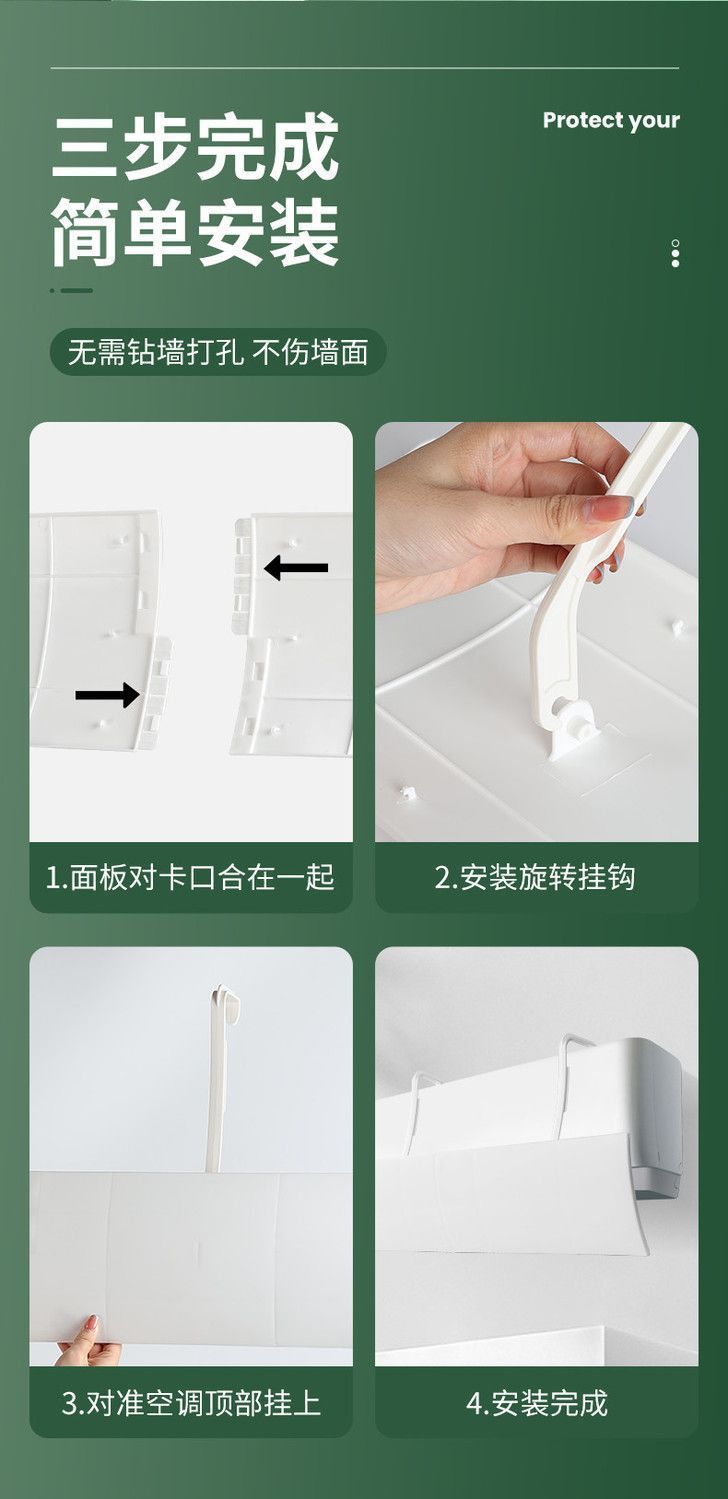 三步完成
简单安装

Protect your

无需钻墙打孔 不伤墙面

1.面板对卡口合在一起

2.安装旋转挂钩

3.对准空调顶部挂上

4.安装完成