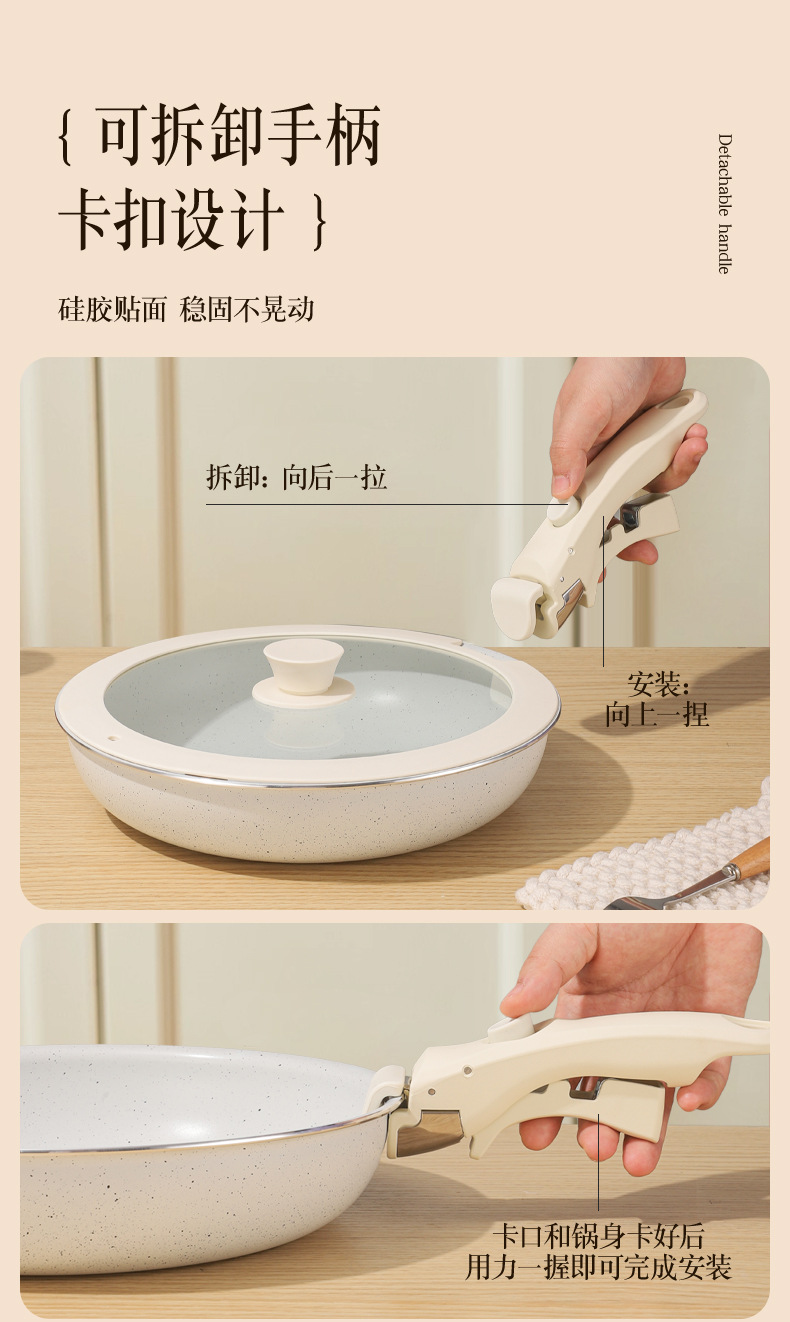 { 可拆卸手柄
卡扣设计 }

Detachable handle

硅胶贴面 稳固不晃动

拆卸：向后一拉

安装：
向上一捏

卡口和锅身卡好后
用力一握即可完成安装