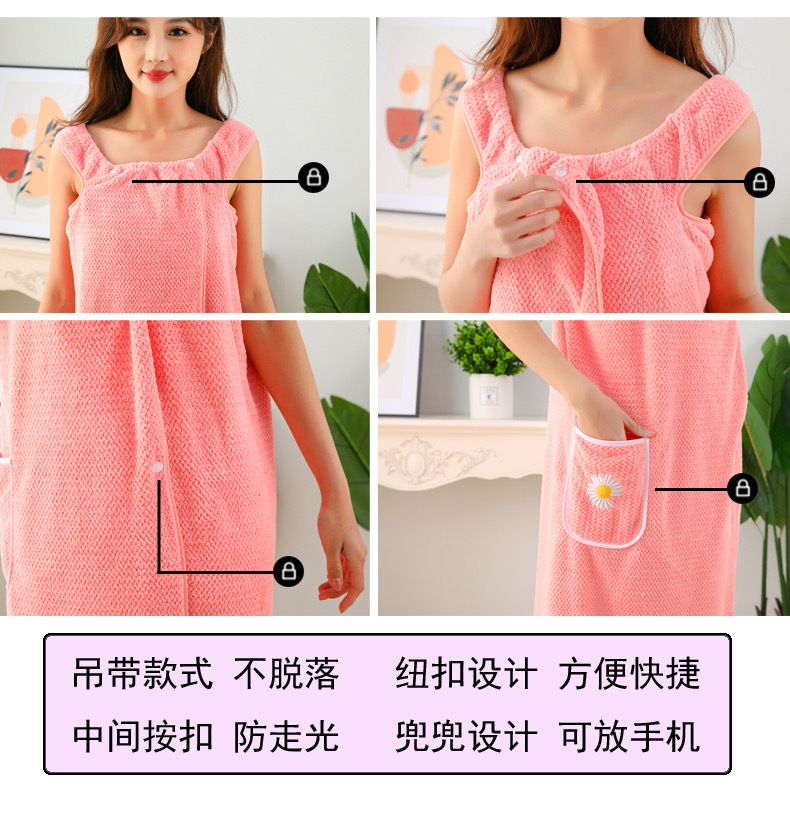 吊带款式 不脱落

纽扣设计 方便快捷

中间按扣 防走光

兜兜设计 可放手机