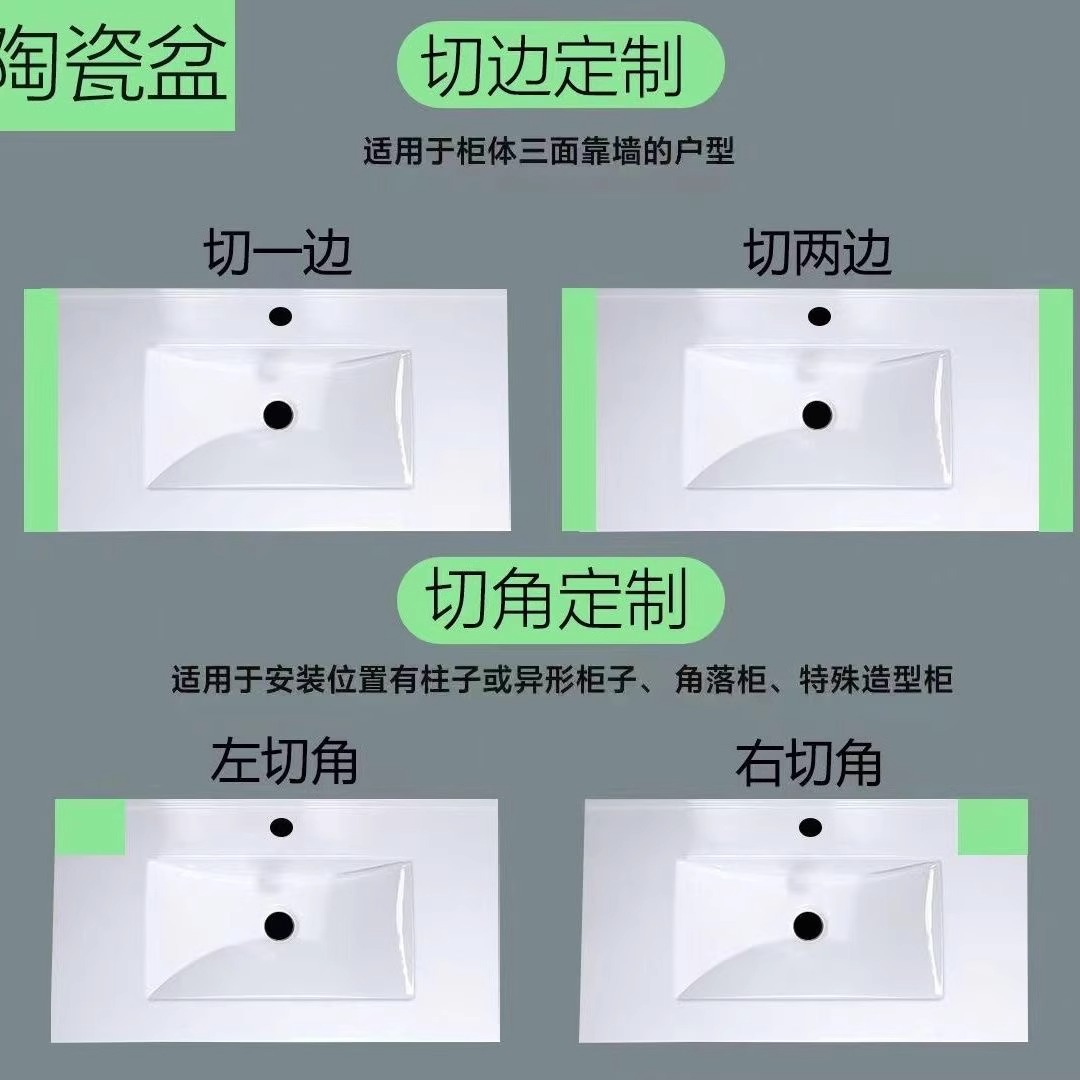 陶瓷盆

切边定制

适用于柜体三面靠墙的户型

切一边

切两边

切角定制

适用于安装位置有柱子或异形柜子、角落柜、特殊造型柜

左切角

右切角