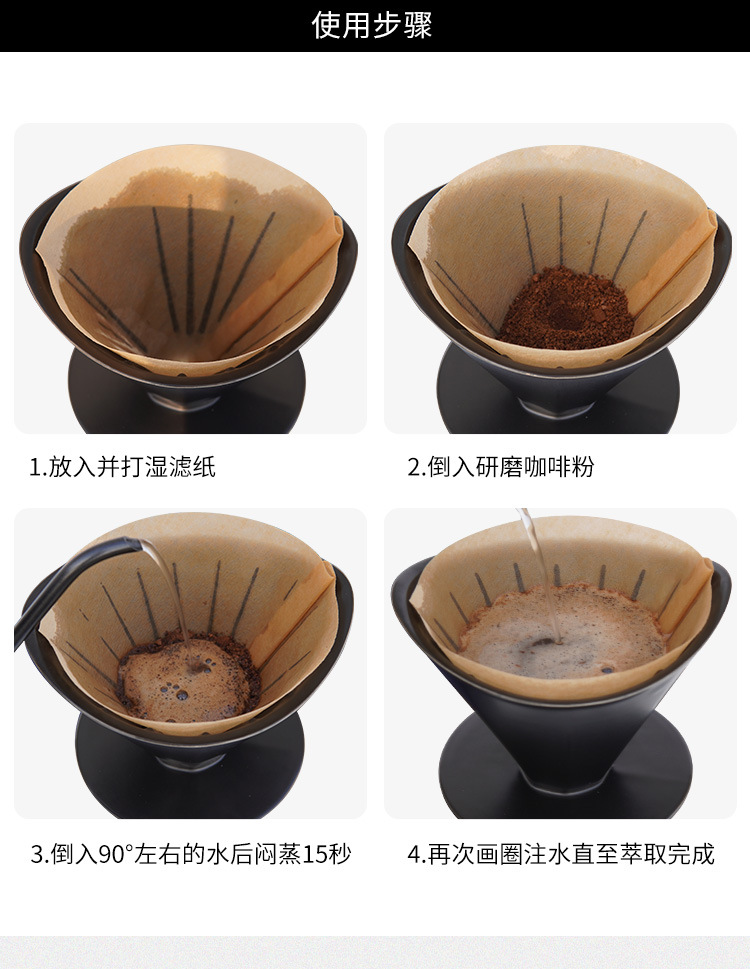 使用步骤

1.放入并打湿滤纸

2.倒入研磨咖啡粉

3.倒入90°左右的水后闷蒸15秒

4.再次画圈注水直至萃取完成