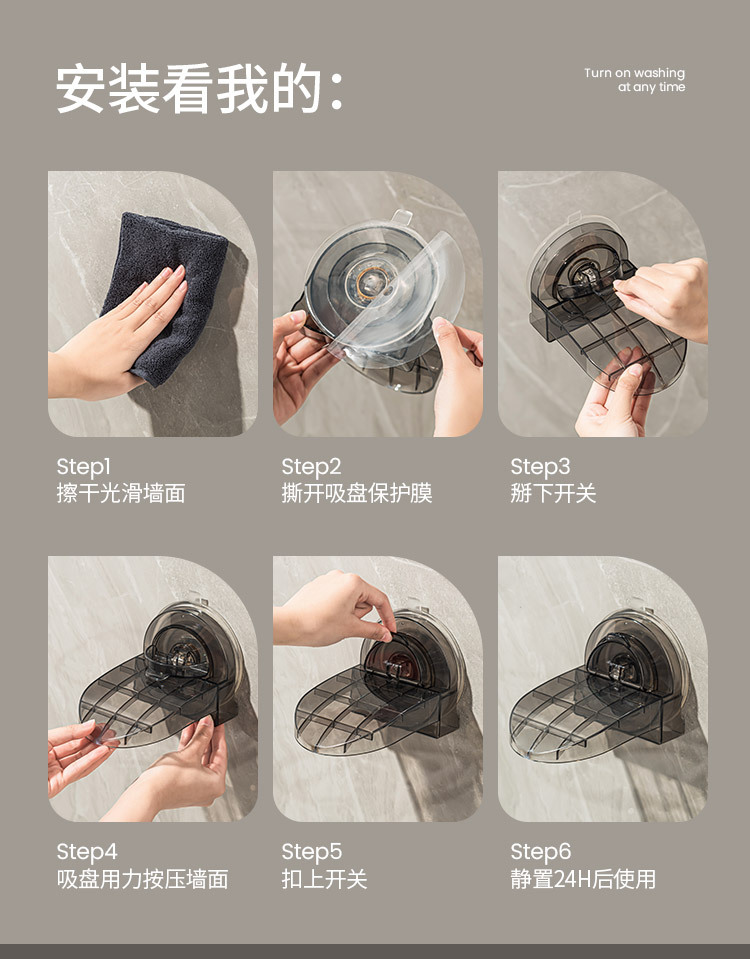 安装看我的：

Turn on washing at any time

Step1
擦干光滑墙面

Step2
撕开吸盘保护膜

Step3
掰下开关

Step4
吸盘用力按压墙面

Step5
扣上开关

Step6
静置24H后使用