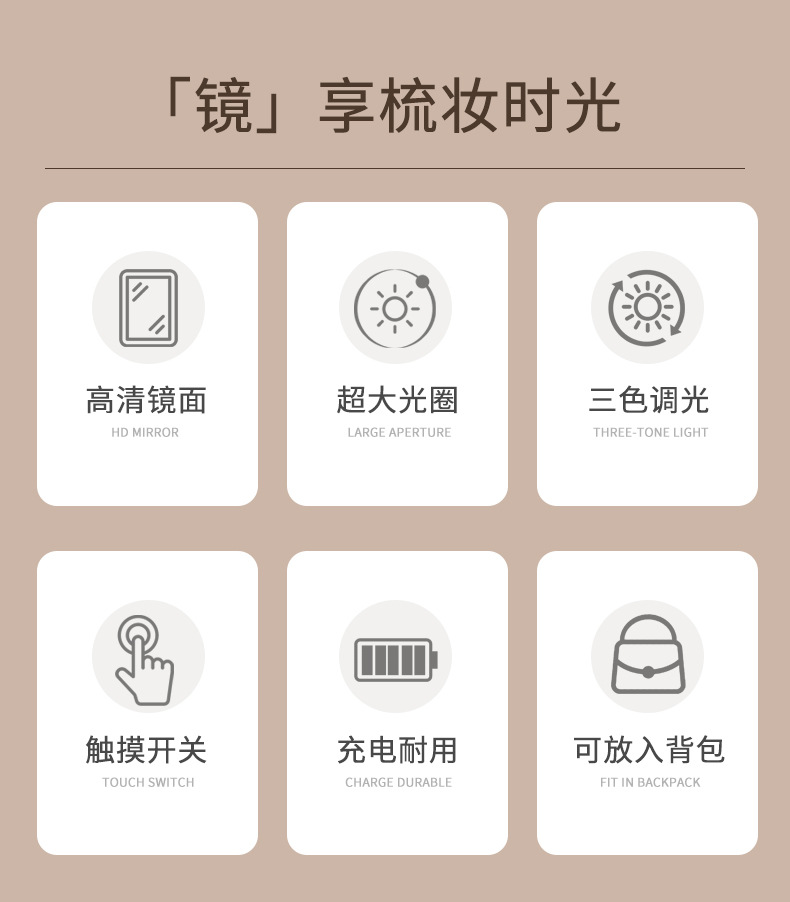 「镜」享梳妆时光

高清镜面
HD MIRROR

超大光圈
LARGE APERTURE

三色调光
THREE-TONE LIGHT

触摸开关
TOUCH SWITCH

充电耐用
CHARGE DURABLE

可放入背包
FIT IN BACKPACK