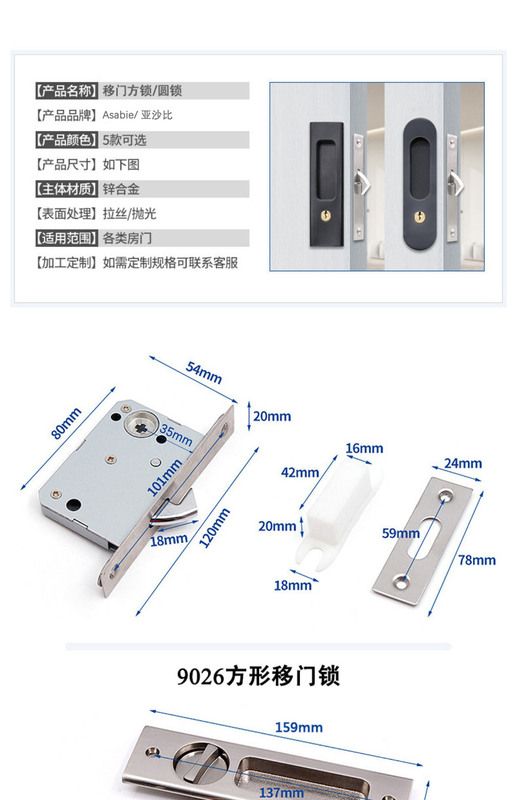 【产品名称】移门方锁/圆锁
【产品品牌】Asabie/ 亚沙比
【产品颜色】5款可选
【产品尺寸】如下图
【主体材质】锌合金
【表面处理】拉丝/抛光
【适用范围】各类房门
【加工定制】如需定制规格可联系客服

54mm
80mm
20mm
35mm
101mm
18mm
120mm
16mm
42mm
20mm
18mm
24mm
59mm
78mm

9026方形移门锁

159mm
137mm