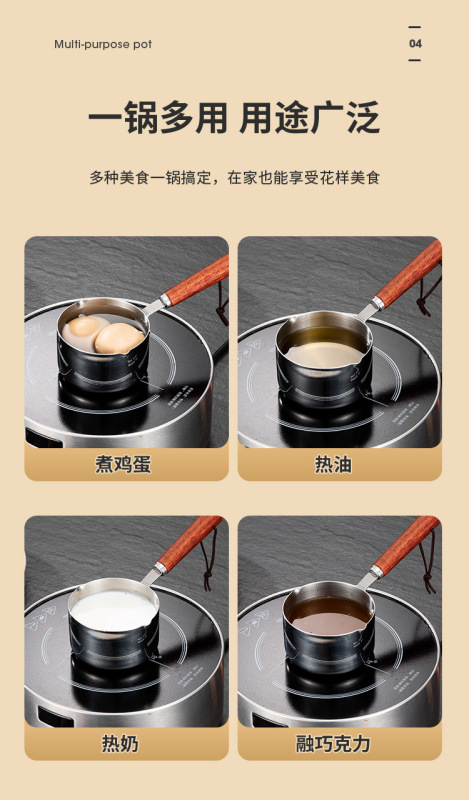 Multi-purpose pot

04

一锅多用 用途广泛

多种美食一锅搞定，在家也能享受花样美食

煮鸡蛋

热油

热奶

融巧克力