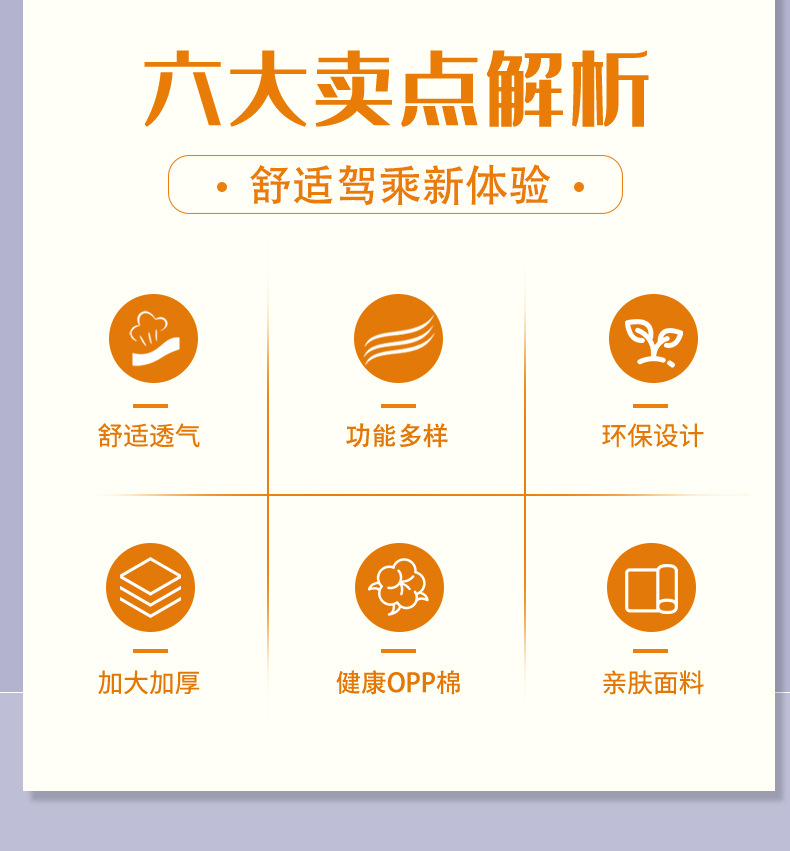 六大卖点解析

• 舒适驾乘新体验 •

舒适透气

功能多样

环保设计

加大加厚

健康OPP棉

亲肤面料