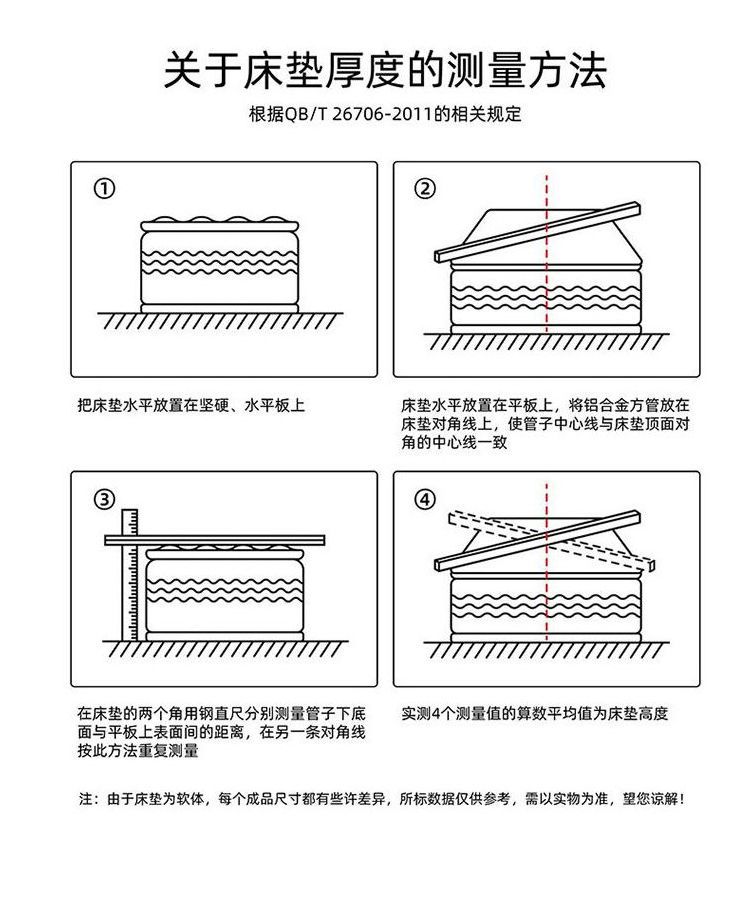 关于床垫厚度的测量方法

根据QB/T 26706-2011的相关规定

①

把床垫水平放置在坚硬、水平板上

②

床垫水平放置在平板上，将铝合金方管放在床垫对角线上，使管子中心线与床垫顶面对角的中心线一致

③

在床垫的两个角用钢直尺分别测量管子下底面与平板上表面间的距离，在另一条对角线按此方法重复测量

④

实测4个测量值的算数平均值为床垫高度

注：由于床垫为软体，每个成品尺寸都有些许差异，所标数据仅供参考，需以实物为准，望您谅解！