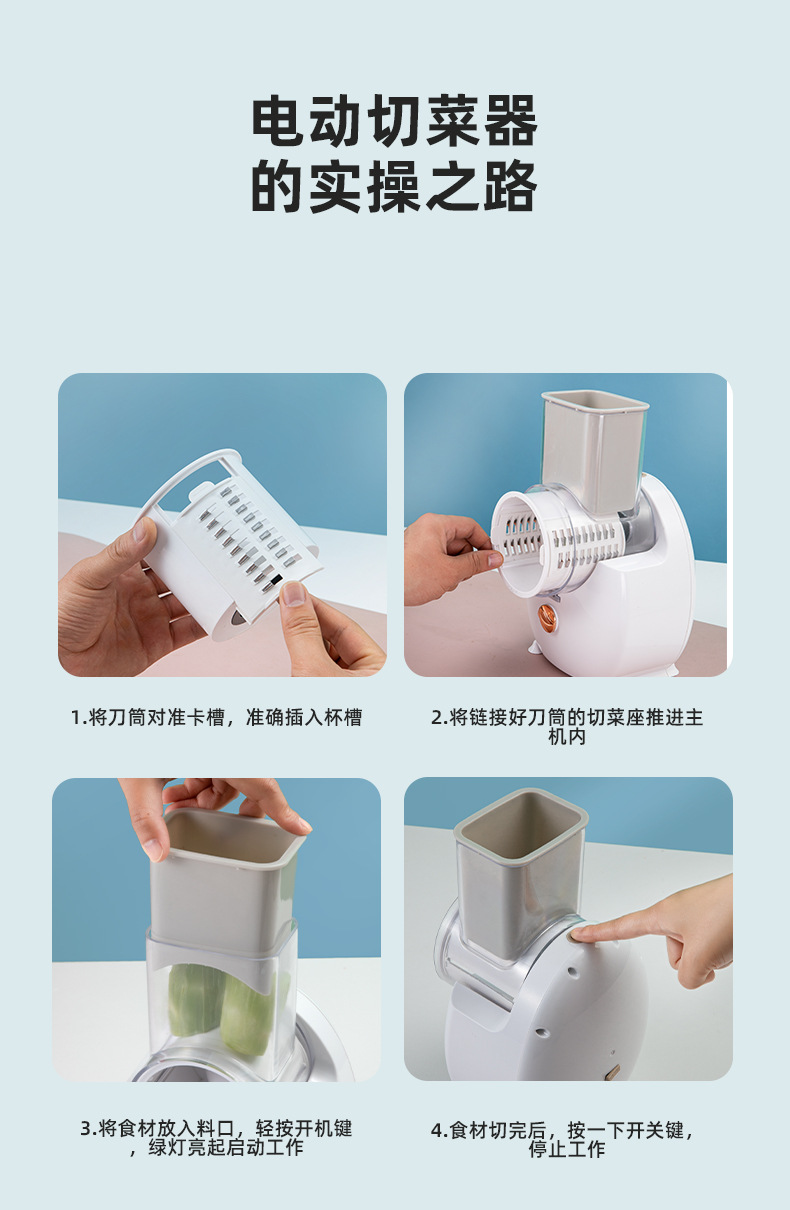 电动切菜器
的实操之路

1.将刀筒对准卡槽，准确插入杯槽

2.将链接好刀筒的切菜座推进主机内

3.将食材放入料口，轻按开机键，绿灯亮起启动工作

4.食材切完后，按一下开关键，停止工作