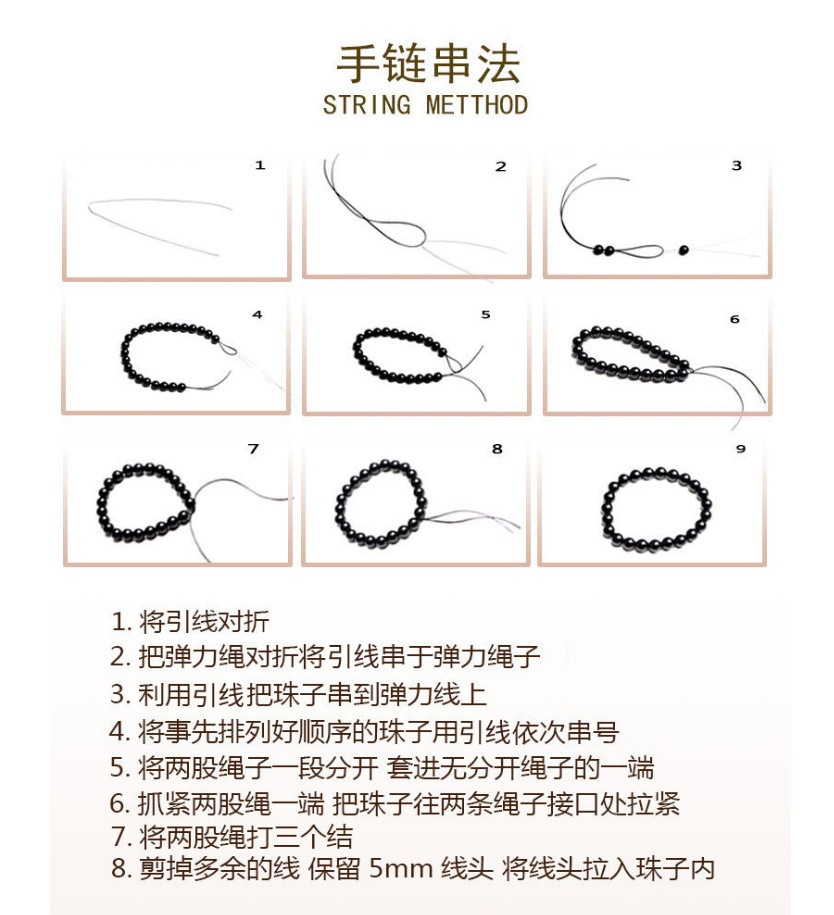 手链串法
STRING METTHOD

1

2

3

4

5

6

7

8

9

1. 将引线对折
2. 把弹力绳对折将引线串于弹力绳子
3. 利用引线把珠子串到弹力线上
4. 将事先排列好顺序的珠子用引线依次串号
5. 将两股绳子一段分开 套进无分开绳子的一端
6. 抓紧两股绳一端 把珠子往两条绳子接口处拉紧
7. 将两股绳打三个结
8. 剪掉多余的线 保留 5mm 线头 将线头拉入珠子内