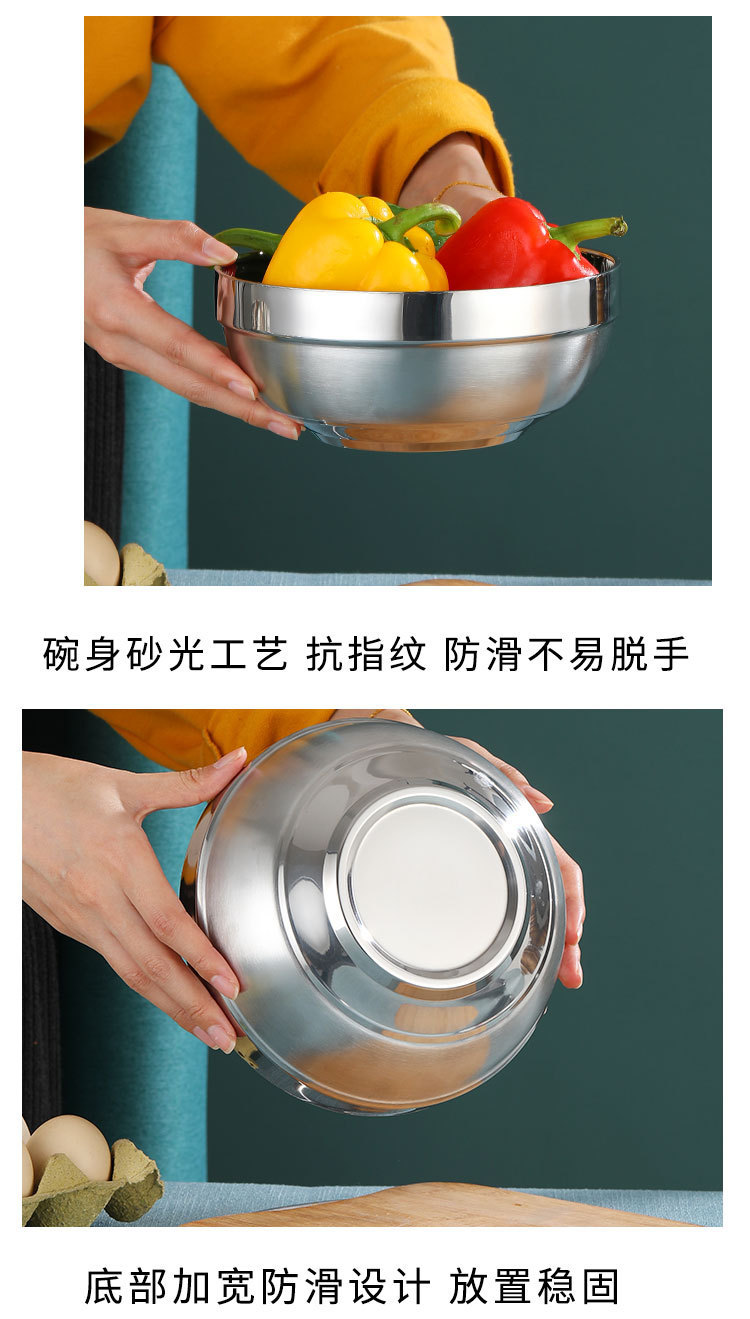 碗身砂光工艺 抗指纹 防滑不易脱手

底部加宽防滑设计 放置稳固