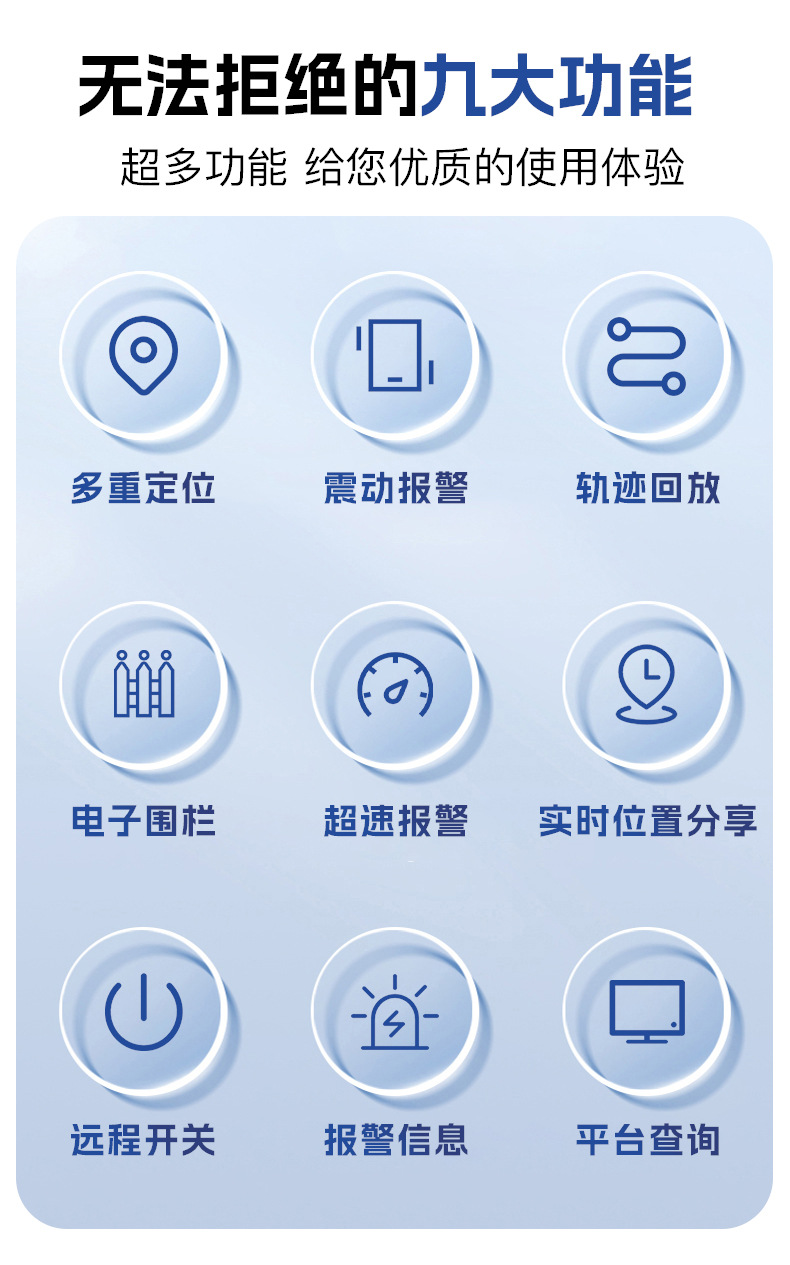 无法拒绝的九大功能

超多功能 给您优质的使用体验

多重定位

震动报警

轨迹回放

电子围栏

超速报警

实时位置分享

远程开关

报警信息

平台查询