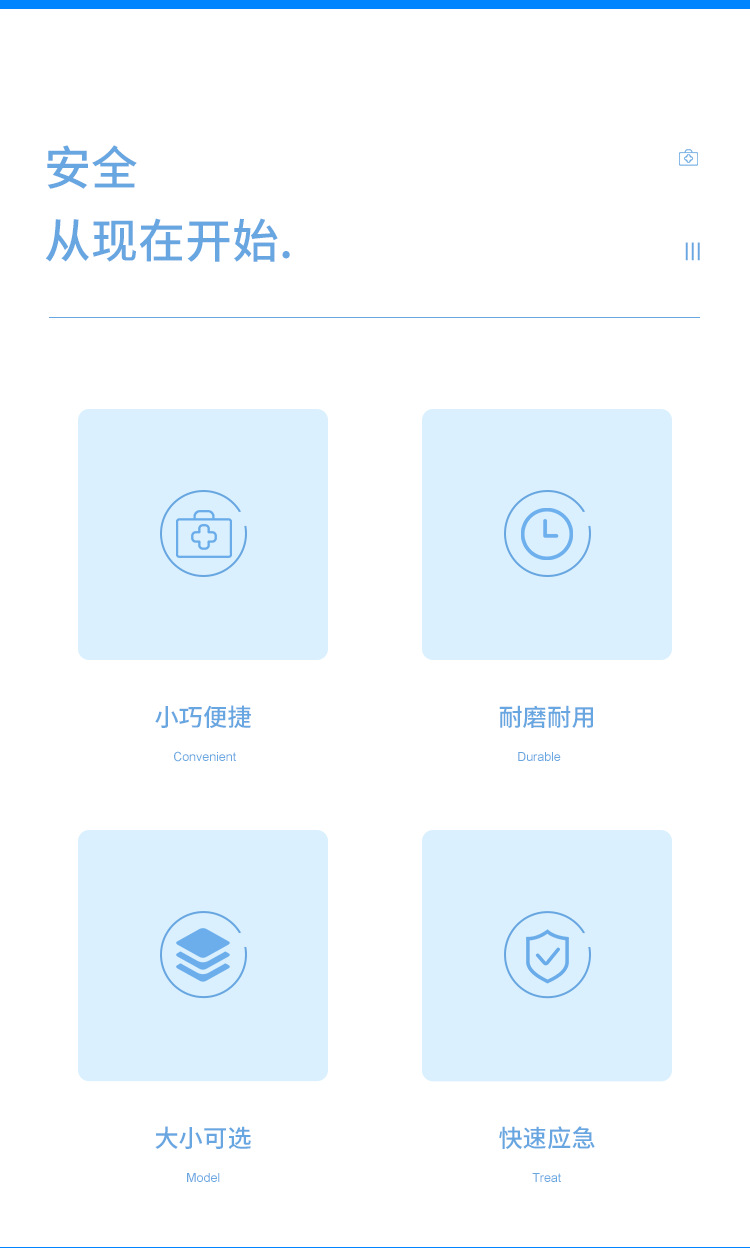 安全
从现在开始.

小巧便捷
Convenient

耐磨耐用
Durable

大小可选
Model

快速应急
Treat