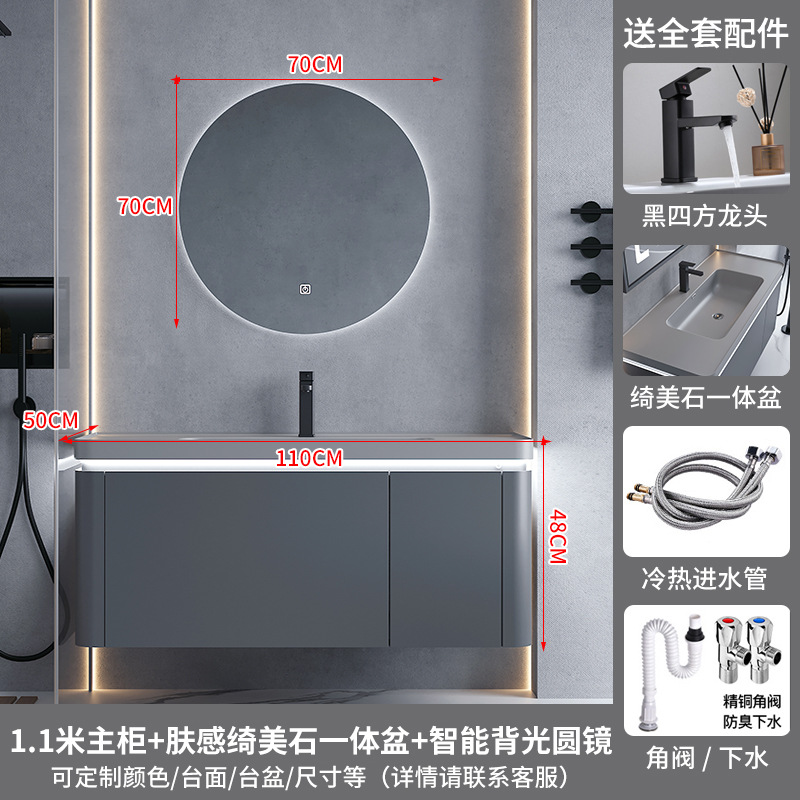 70CM

70CM

50CM

110CM

48CM

送全套配件

黑四方龙头

绮美石一体盆

冷热进水管

精铜角阀
防臭下水

角阀 / 下水

1.1米主柜+肤感绮美石一体盆+智能背光圆镜

可定制颜色/台面/台盆/尺寸等（详情请联系客服）