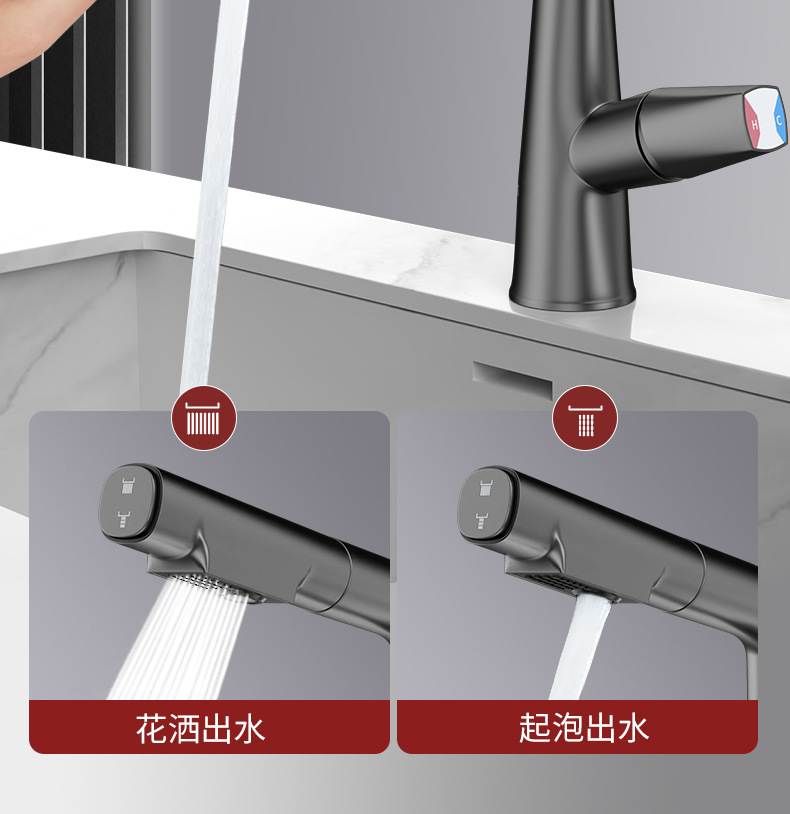 H C

花洒出水

起泡出水