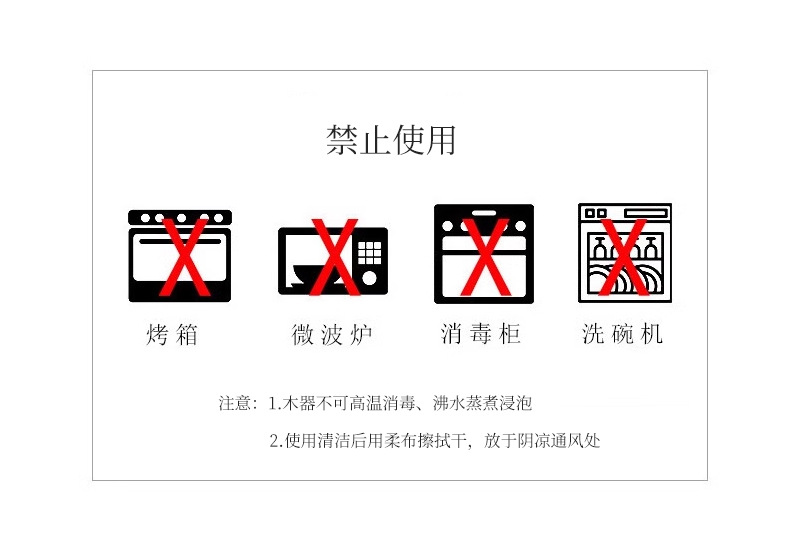 禁止使用

烤箱

微波炉

消毒柜

洗碗机

注意：1.木器不可高温消毒、沸水蒸煮浸泡

2.使用清洁后用柔布擦拭干，放于阴凉通风处