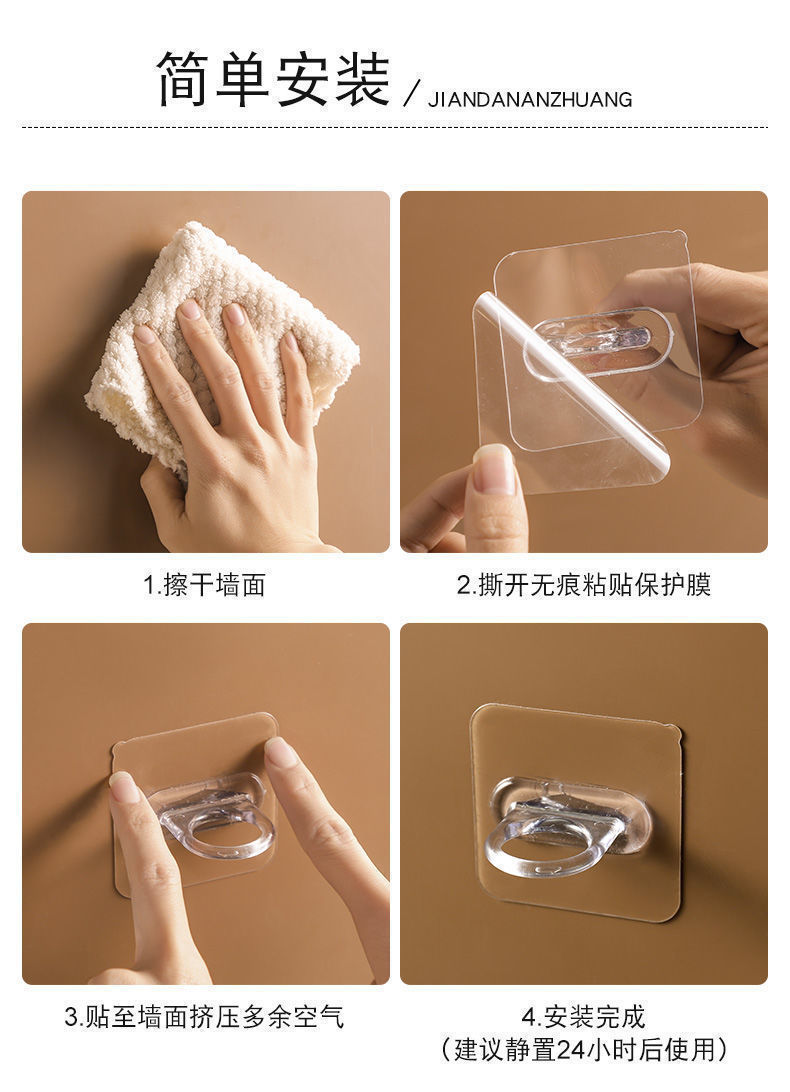 简单安装 / JIANDANANZHUANG

1.擦干墙面

2.撕开无痕粘贴保护膜

3.贴至墙面挤压多余空气

4.安装完成
（建议静置24小时后使用）