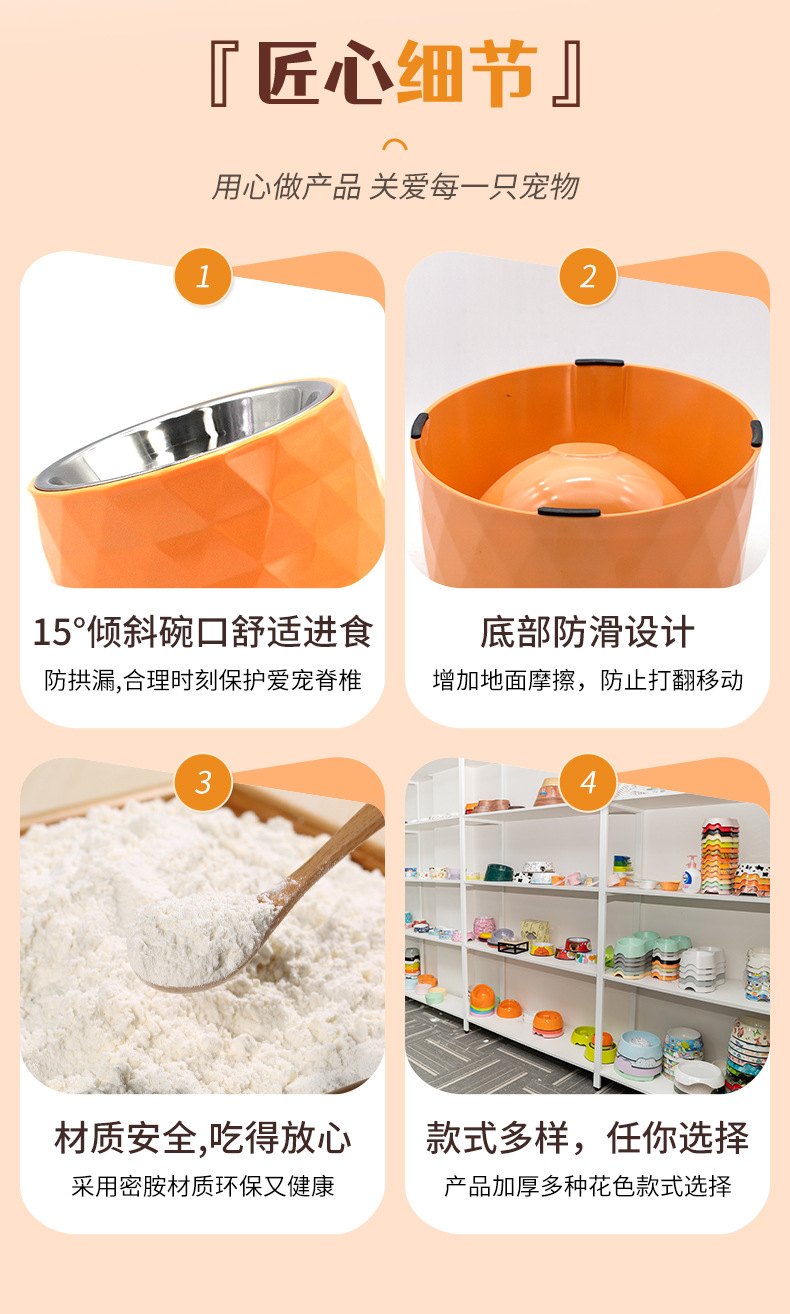 『匠心细节』

用心做产品 关爱每一只宠物

1

15°倾斜碗口舒适进食

防拱漏,合理时刻保护爱宠脊椎

2

底部防滑设计

增加地面摩擦，防止打翻移动

3

材质安全,吃得放心

采用密胺材质环保又健康

4

款式多样，任你选择

产品加厚多种花色款式选择