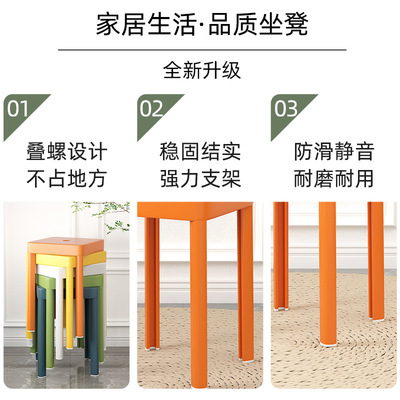 家居生活·品质坐凳

全新升级

01
叠螺设计
不占地方

02
稳固结实
强力支架

03
防滑静音
耐磨耐用