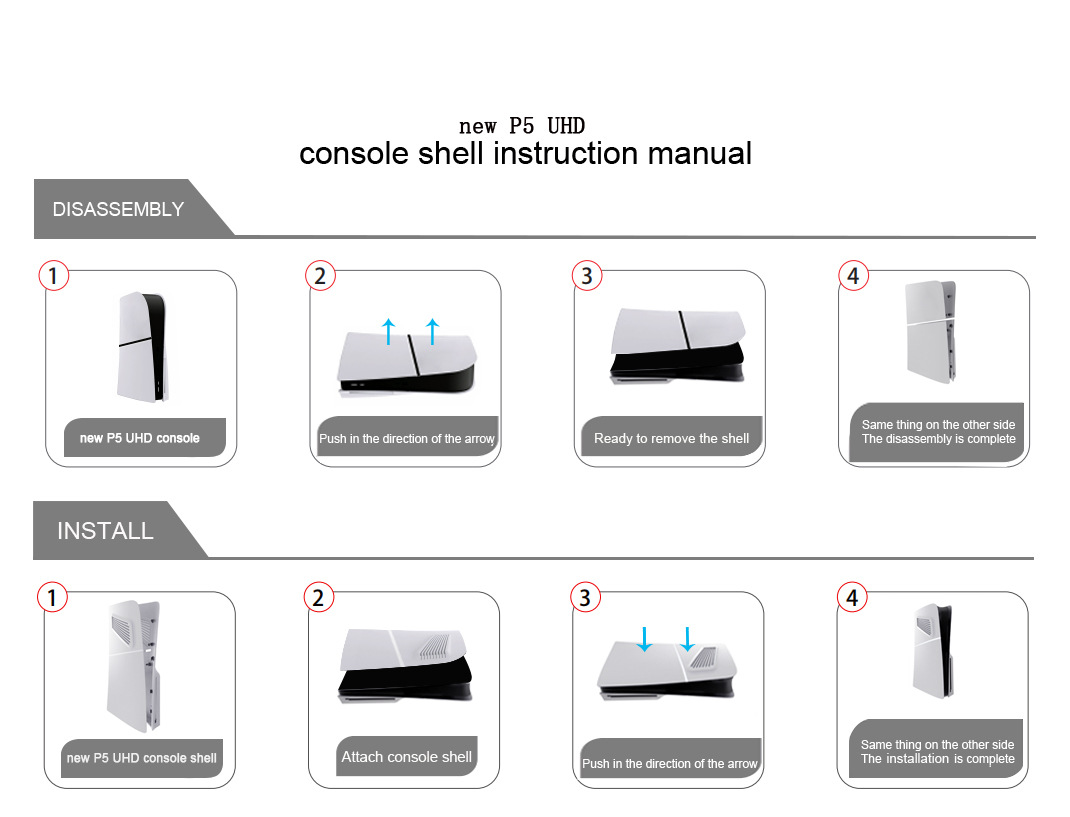 new P5 UHD
console shell instruction manual

DISASSEMBLY

1
new P5 UHD console

2
Push in the direction of the arrow

3
Ready to remove the shell

4
Same thing on the other side
The disassembly is complete

INSTALL

1
new P5 UHD console shell

2
Attach console shell

3
Push in the direction of the arrow

4
Same thing on the other side
The installation is complete