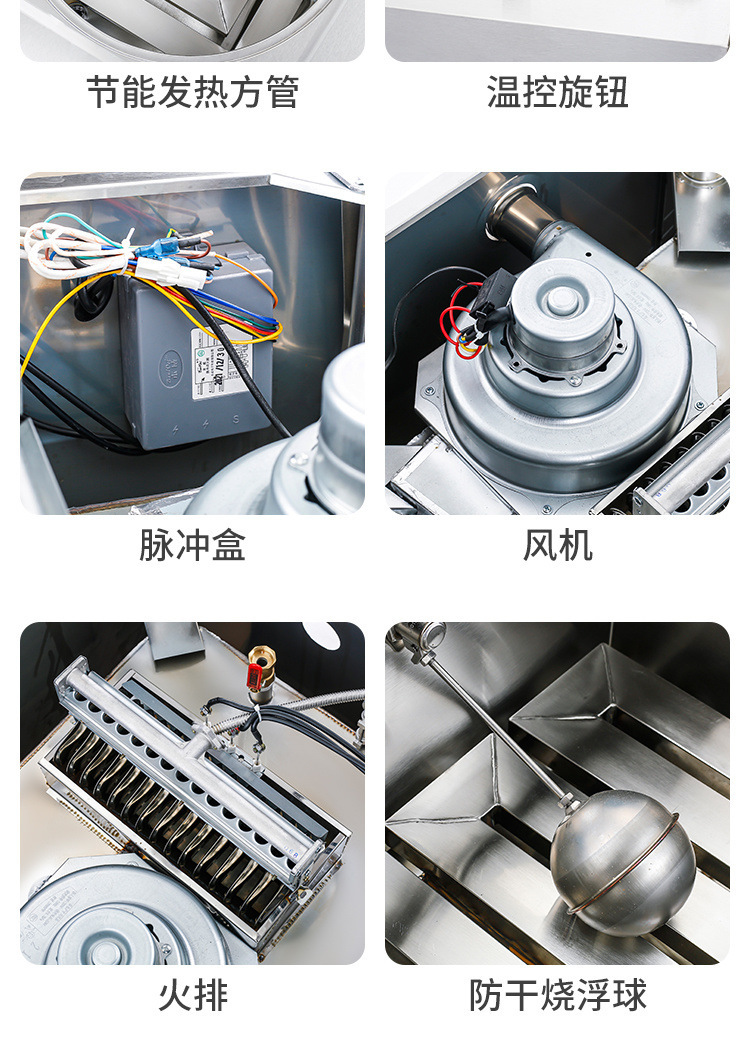 节能发热方管

温控旋钮

脉冲盒

风机

火排

防干烧浮球