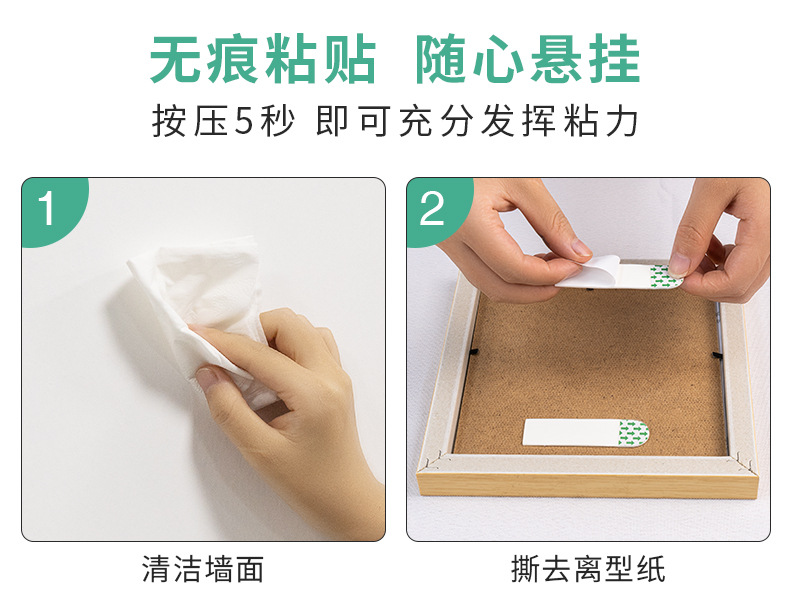 无痕粘贴 随心悬挂

按压5秒 即可充分发挥粘力

1

清洁墙面

2

撕去离型纸