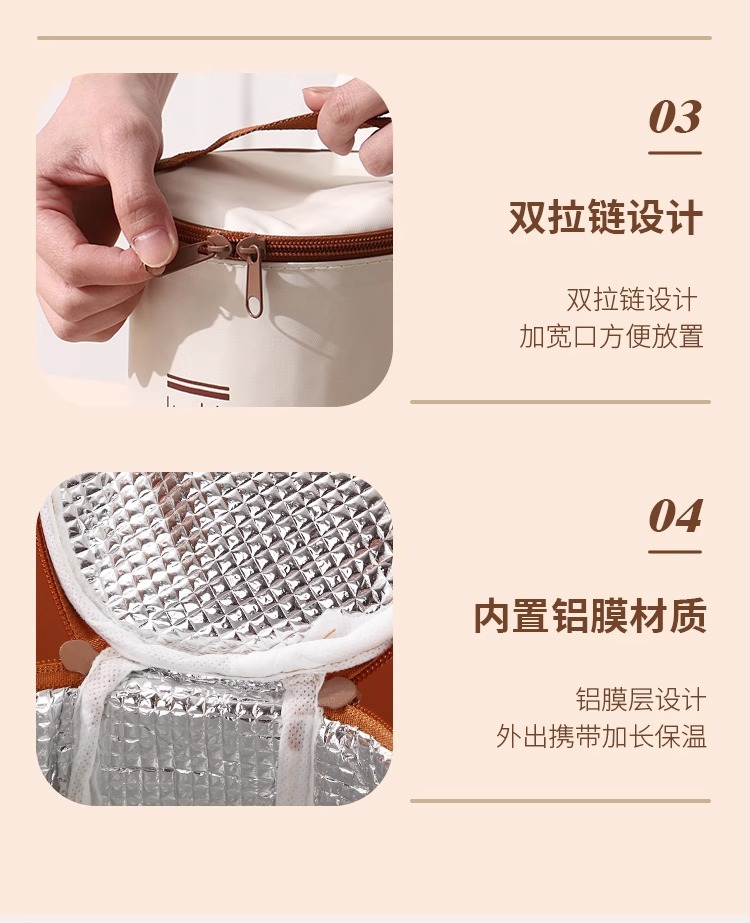 03

双拉链设计

双拉链设计
加宽口方便放置

04

内置铝膜材质

铝膜层设计
外出携带加长保温