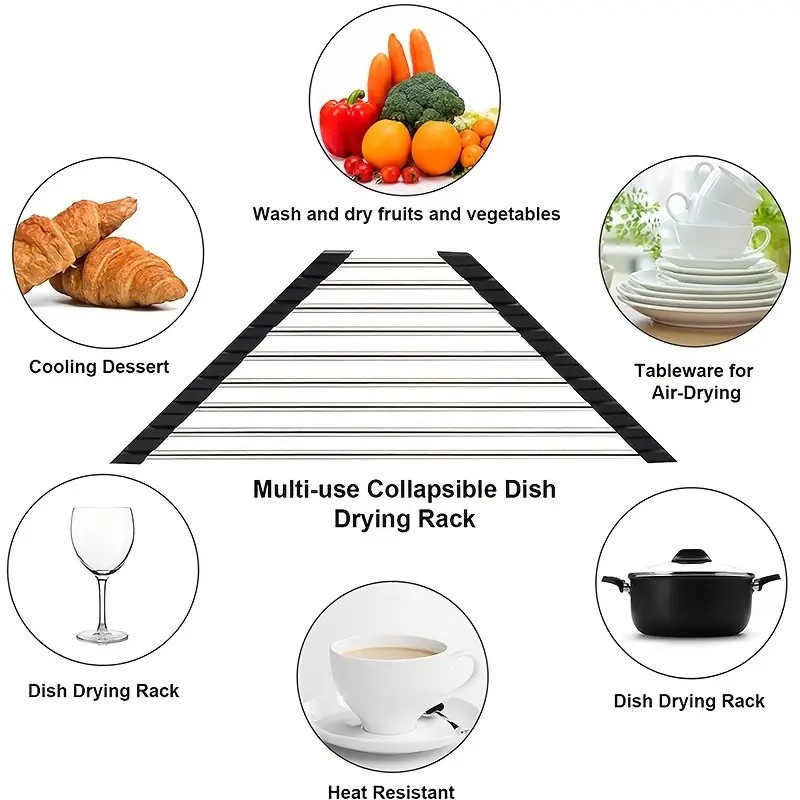 Wash and dry fruits and vegetables

Cooling Dessert

Tableware for Air-Drying

Multi-use Collapsible Dish Drying Rack

Dish Drying Rack

Dish Drying Rack

Heat Resistant