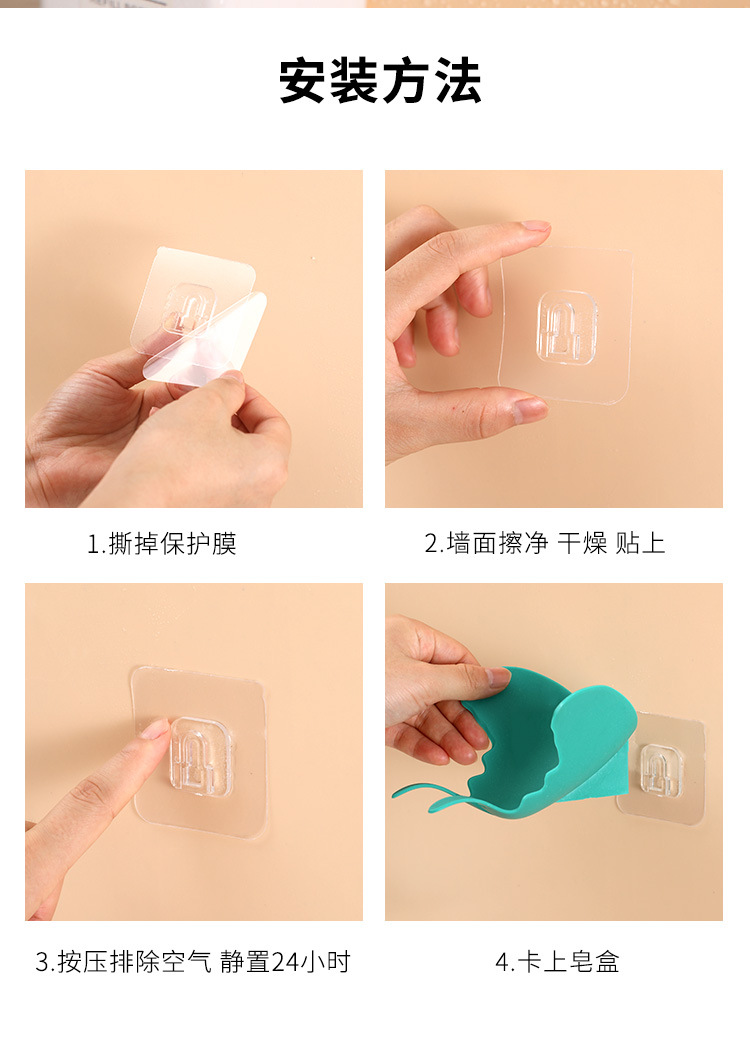 安装方法

1.撕掉保护膜

2.墙面擦净 干燥 贴上

3.按压排除空气 静置24小时

4.卡上皂盒