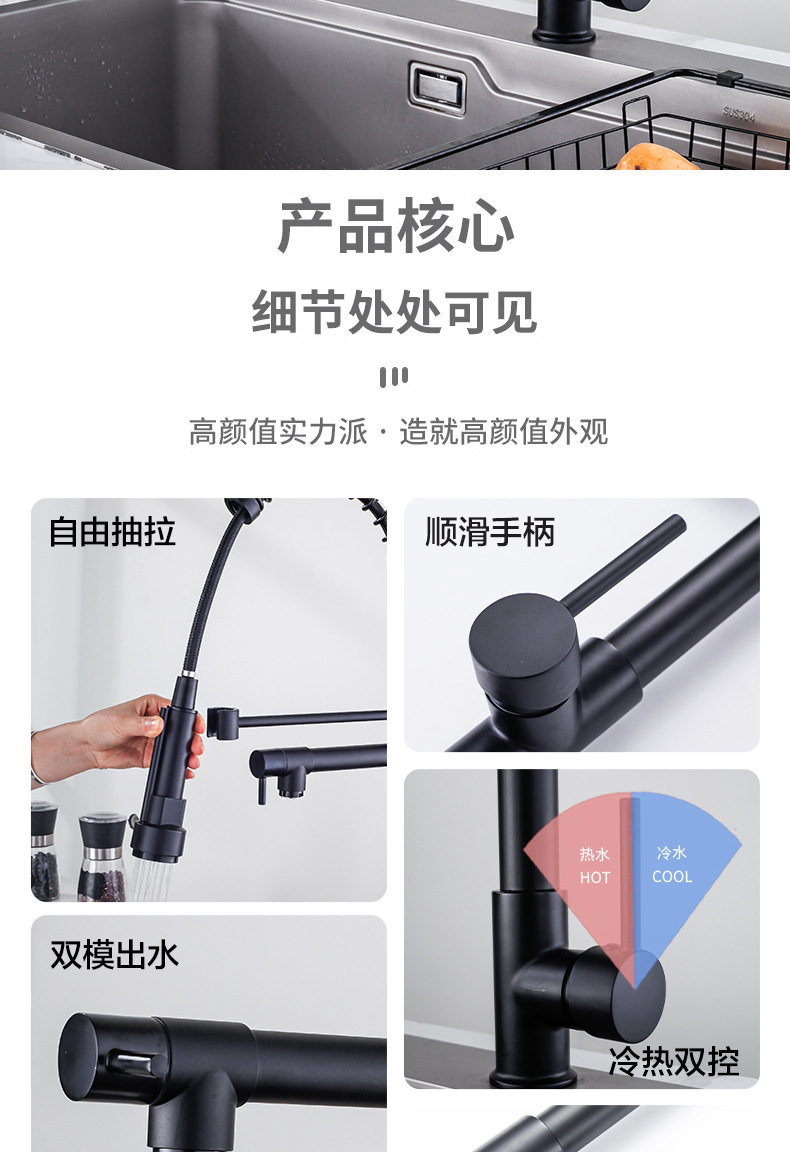 SUS304

产品核心

细节处处可见

高颜值实力派 · 造就高颜值外观

自由抽拉

顺滑手柄

热水
HOT

冷水
COOL

冷热双控

双模出水