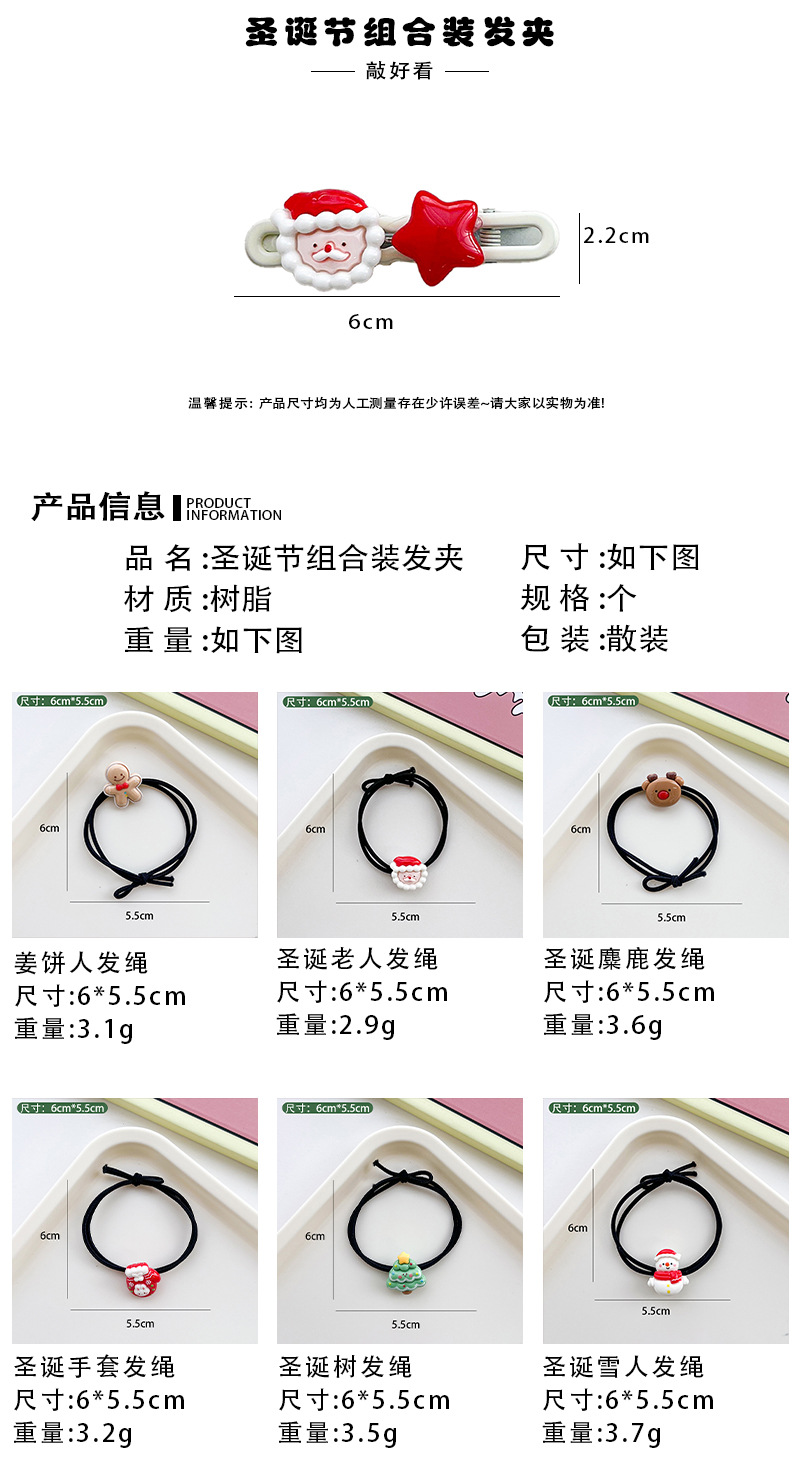 圣诞节组合装发夹

敲好看

2.2cm

6cm

温馨提示：产品尺寸均为人工测量存在少许误差~请大家以实物为准!

产品信息 PRODUCT INFORMATION

品 名:圣诞节组合装发夹
材 质:树脂
重 量:如下图

尺 寸:如下图
规 格:个
包 装:散装

尺寸: 6cm*5.5cm
6cm
5.5cm
姜饼人发绳
尺寸:6*5.5cm
重量:3.1g

尺寸: 6cm*5.5cm
6cm
5.5cm
圣诞老人发绳
尺寸:6*5.5cm
重量:2.9g

尺寸: 6cm*5.5cm
6cm
5.5cm
圣诞麋鹿发绳
尺寸:6*5.5cm
重量:3.6g

尺寸: 6cm*5.5cm
6cm
5.5cm
圣诞手套发绳
尺寸:6*5.5cm
重量:3.2g

尺寸: 6cm*5.5cm
6cm
5.5cm
圣诞树发绳
尺寸:6*5.5cm
重量:3.5g

尺寸: 6cm*5.5cm
6cm
5.5cm
圣诞雪人发绳
尺寸:6*5.5cm
重量:3.7g