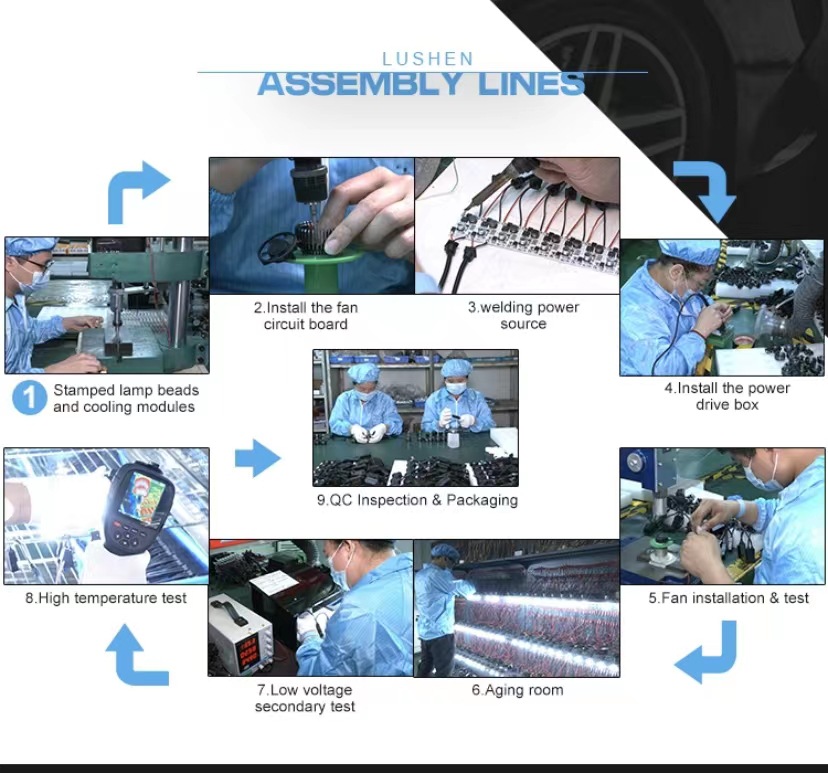 LUSHEN
ASSEMBLY LINES

1 Stamped lamp beads and cooling modules

2.Install the fan circuit board

3.welding power source

4.Install the power drive box

5.Fan installation & test

6.Aging room

7.Low voltage secondary test

8.High temperature test

9.QC Inspection & Packaging