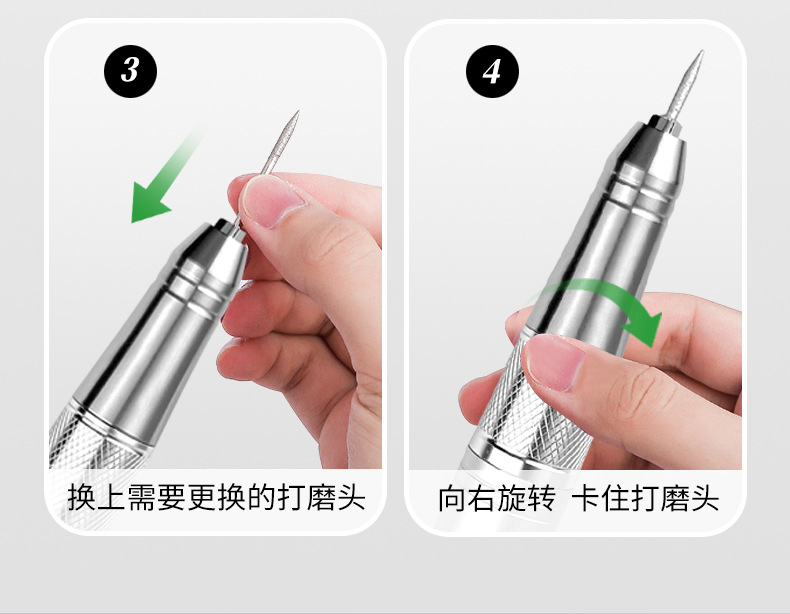 3

换上需要更换的打磨头

4

向右旋转 卡住打磨头