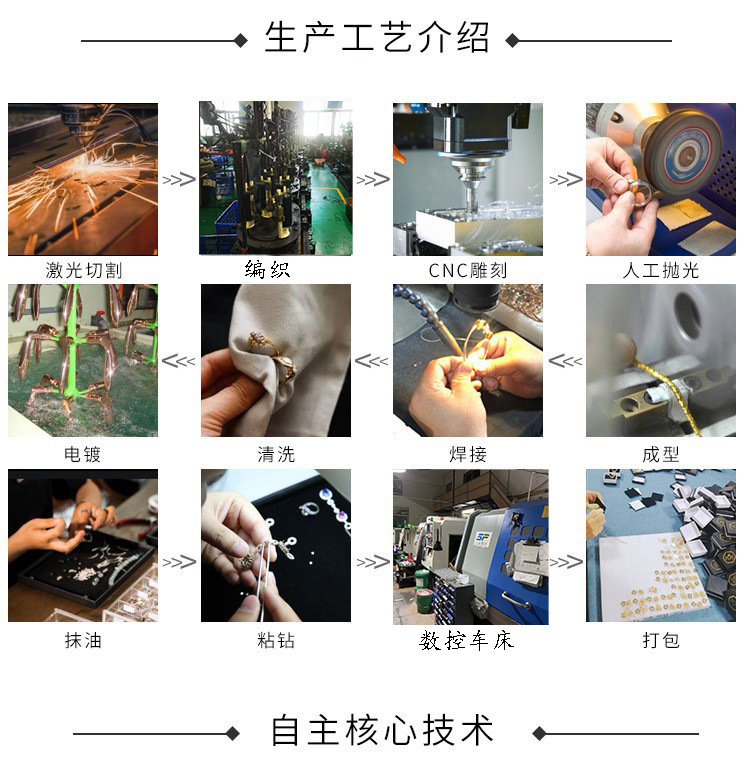 生产工艺介绍

激光切割
编织
CNC雕刻
人工抛光

电镀
清洗
焊接
成型

抹油
粘钻
数控车床
打包

自主核心技术