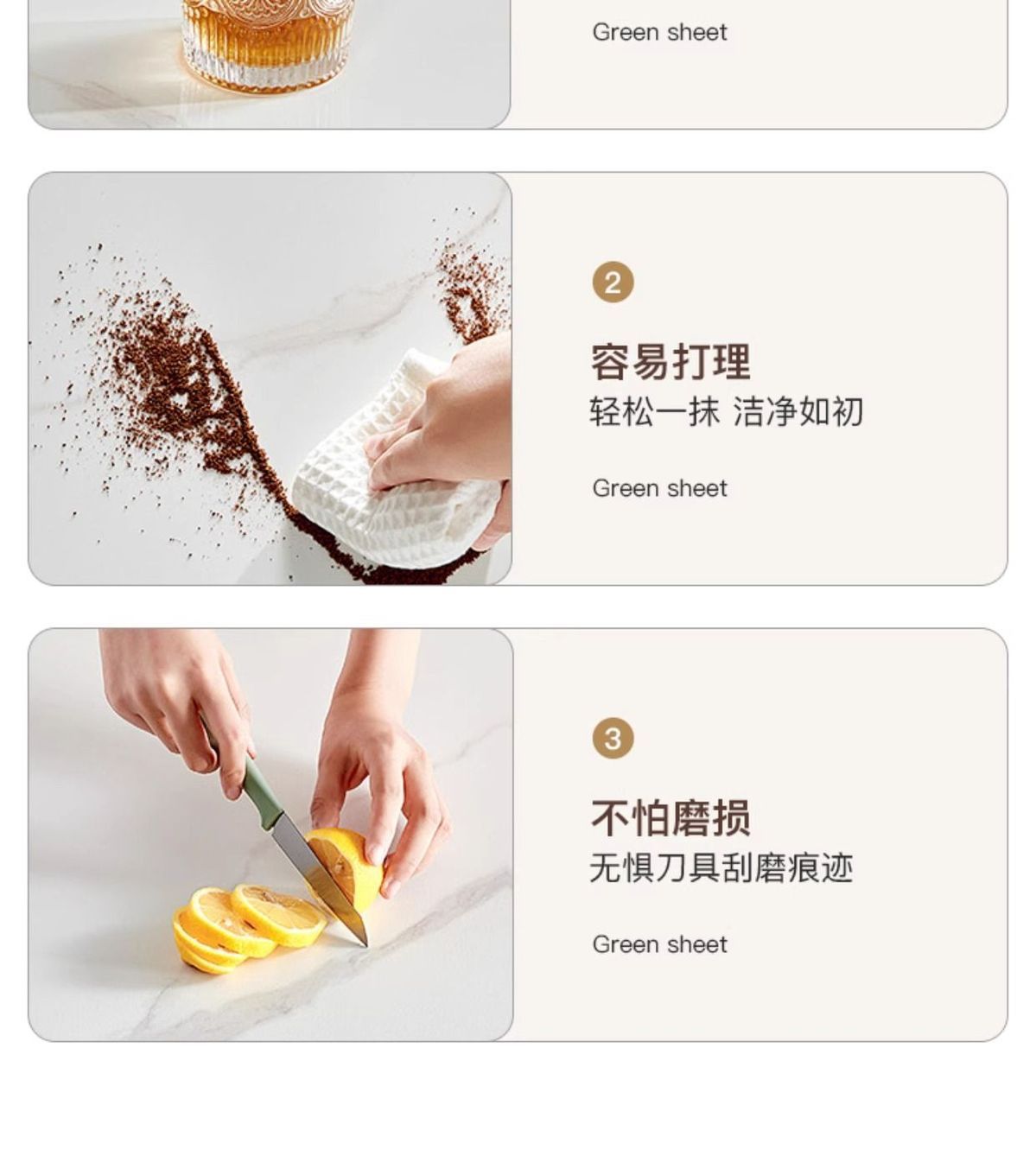 Green sheet

2

容易打理

轻松一抹 洁净如初

Green sheet

3

不怕磨损

无惧刀具刮磨痕迹

Green sheet