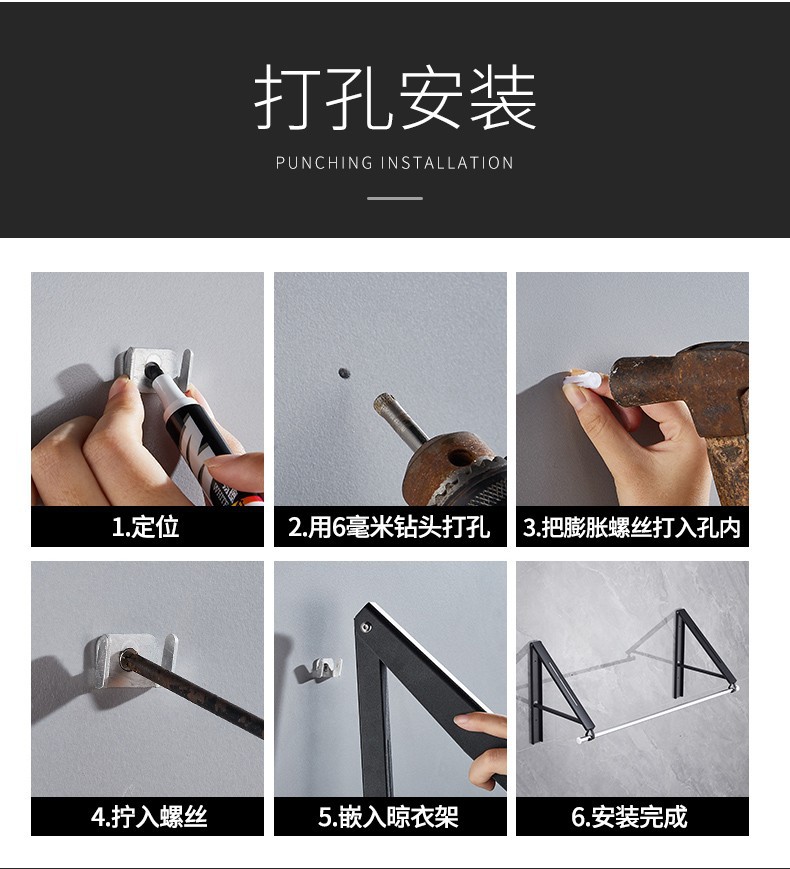 打孔安装

PUNCHING INSTALLATION

1.定位

2.用6毫米钻头打孔

3.把膨胀螺丝打入孔内

4.拧入螺丝

5.嵌入晾衣架

6.安装完成