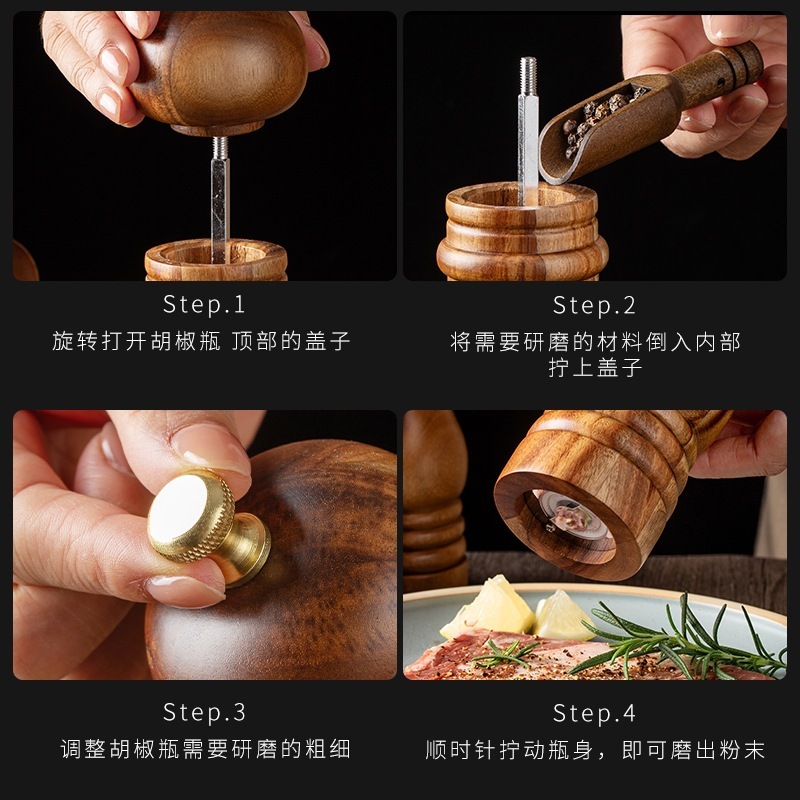 Step.1
旋转打开胡椒瓶 顶部的盖子

Step.2
将需要研磨的材料倒入内部
拧上盖子

Step.3
调整胡椒瓶需要研磨的粗细

Step.4
顺时针拧动瓶身，即可磨出粉末