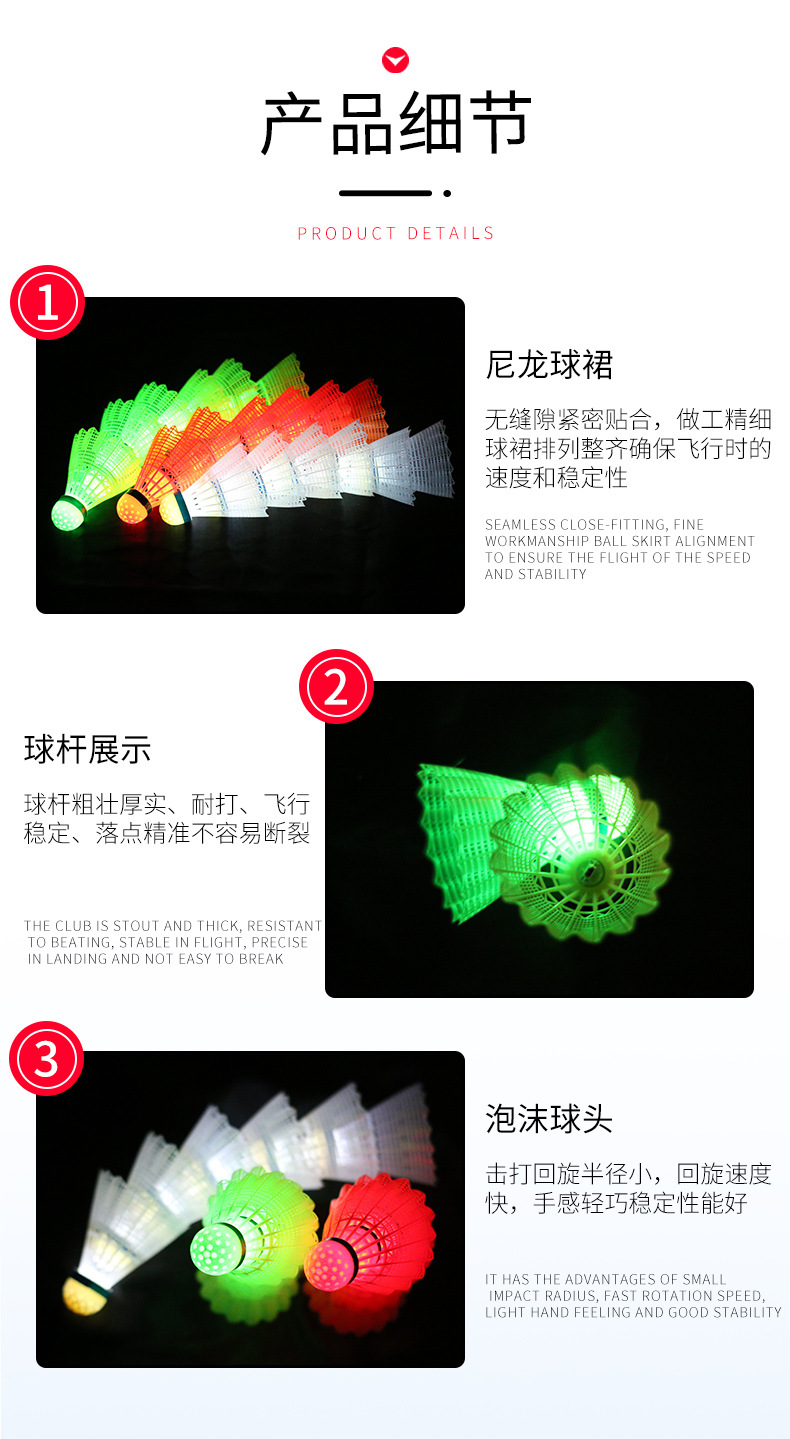 产品细节

PRODUCT DETAILS

1

尼龙球裙

无缝隙紧密贴合，做工精细球裙排列整齐确保飞行时的速度和稳定性

SEAMLESS CLOSE-FITTING, FINE WORKMANSHIP BALL SKIRT ALIGNMENT TO ENSURE THE FLIGHT OF THE SPEED AND STABILITY

2

球杆展示

球杆粗壮厚实、耐打、飞行稳定、落点精准不容易断裂

THE CLUB IS STOUT AND THICK, RESISTANT TO BEATING, STABLE IN FLIGHT, PRECISE IN LANDING AND NOT EASY TO BREAK

3

泡沫球头

击打回旋半径小，回旋速度快，手感轻巧稳定性能好

IT HAS THE ADVANTAGES OF SMALL IMPACT RADIUS, FAST ROTATION SPEED, LIGHT HAND FEELING AND GOOD STABILITY