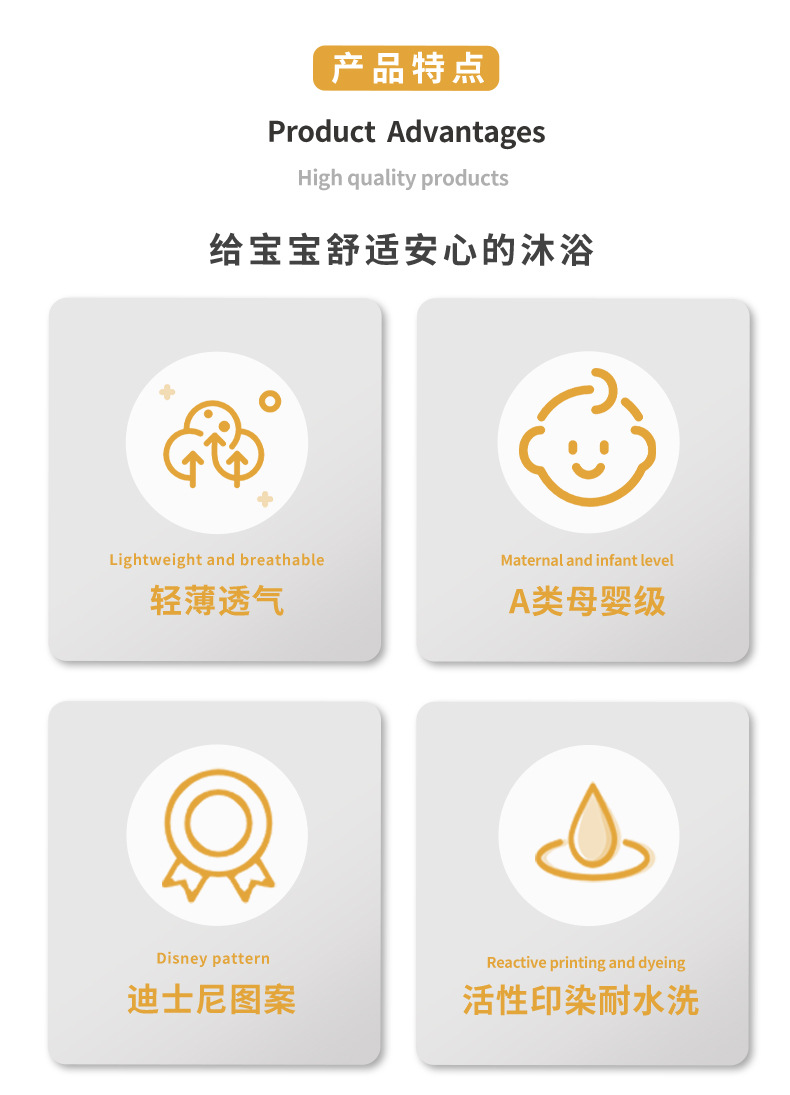 产品特点

Product Advantages

High quality products

给宝宝舒适安心的沐浴

Lightweight and breathable

轻薄透气

Maternal and infant level

A类母婴级

Disney pattern

迪士尼图案

Reactive printing and dyeing

活性印染耐水洗