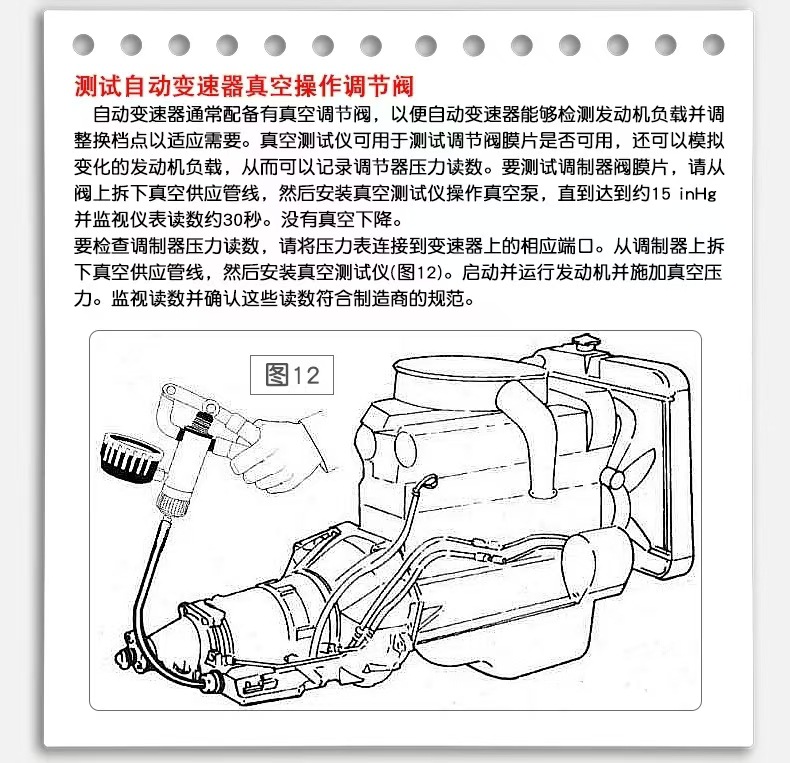 测试自动变速器真空操作调节阀

自动变速器通常配备有真空调节阀，以便自动变速器能够检测发动机负载并调整换档点以适应需要。真空测试仪可用于测试调节阀膜片是否可用，还可以模拟变化的发动机负载，从而可以记录调节器压力读数。要测试调制器阀膜片，请从阀上拆下真空供应管线，然后安装真空测试仪操作真空泵，直到达到约15 inHg并监视仪表读数约30秒。没有真空下降。

要检查调制器压力读数，请将压力表连接到变速器上的相应端口。从调制器上拆下真空供应管线，然后安装真空测试仪(图12)。启动并运行发动机并施加真空压力。监视读数并确认这些读数符合制造商的规范。

图12