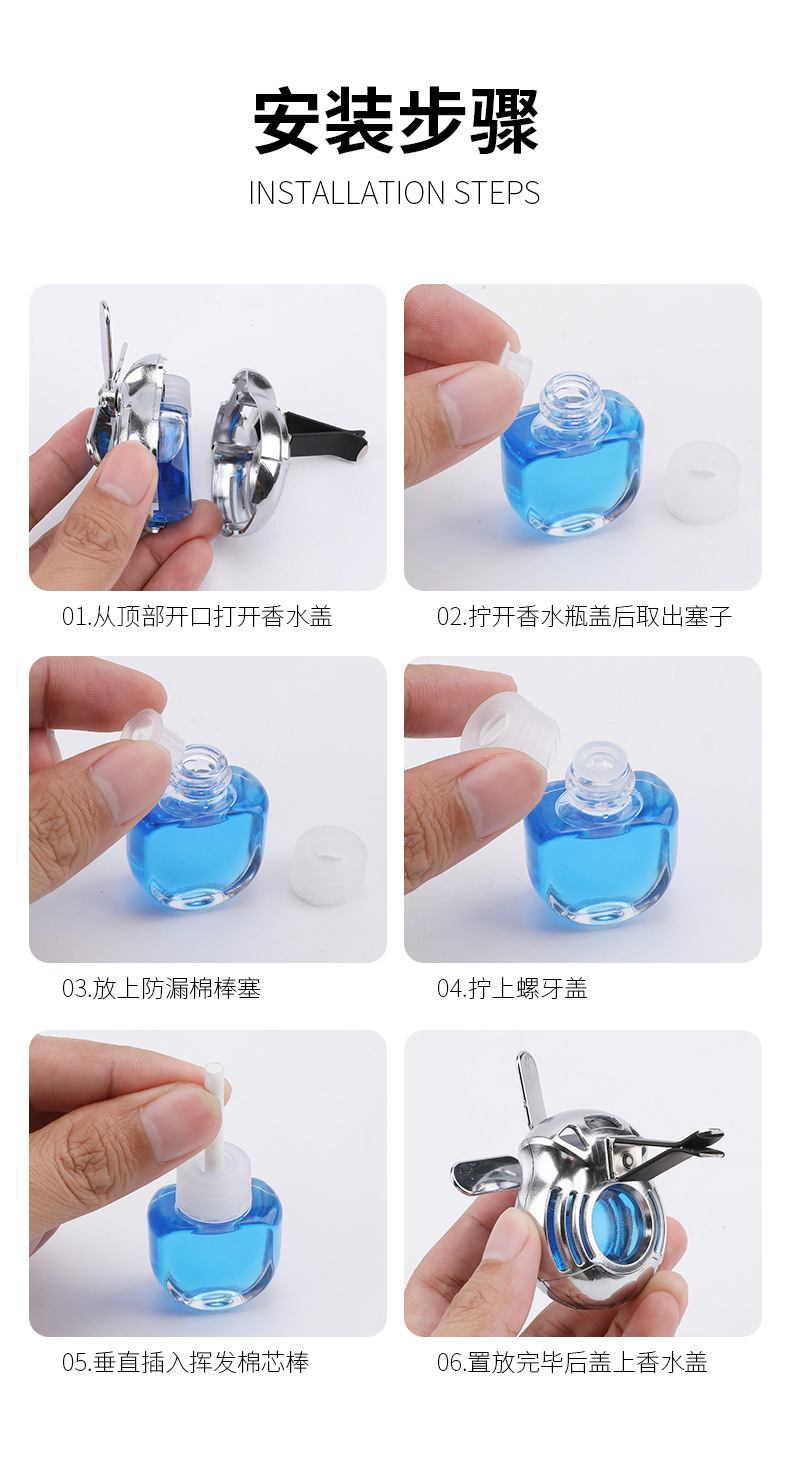 安装步骤
INSTALLATION STEPS

01.从顶部开口打开香水盖

02.拧开香水瓶盖后取出塞子

03.放上防漏棉棒塞

04.拧上螺牙盖

05.垂直插入挥发棉芯棒

06.置放完毕后盖上香水盖