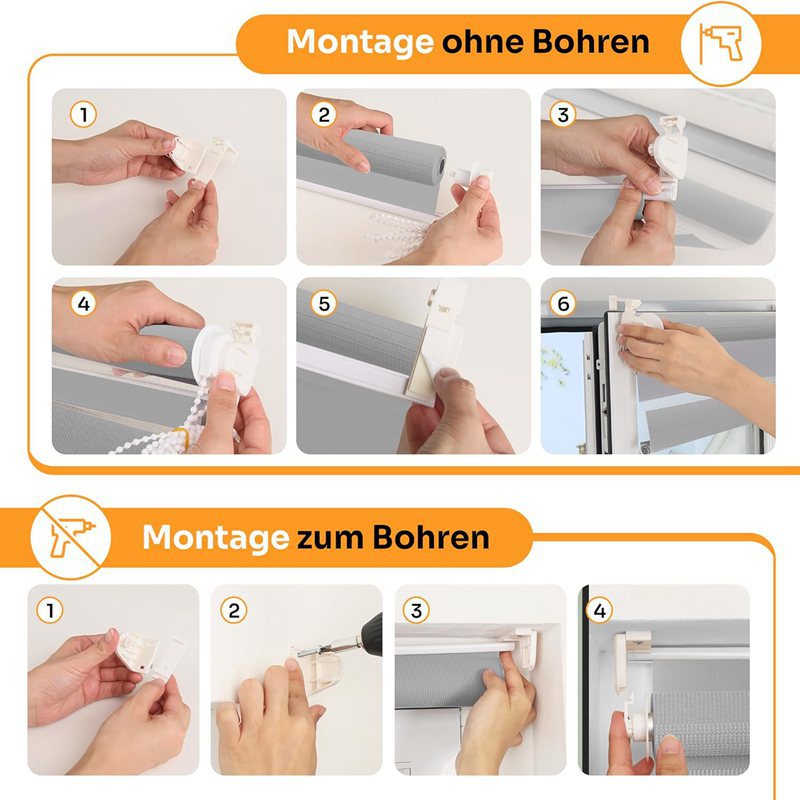 Montage ohne Bohren

1
2
3
4
5
6

Montage zum Bohren

1
2
3
4