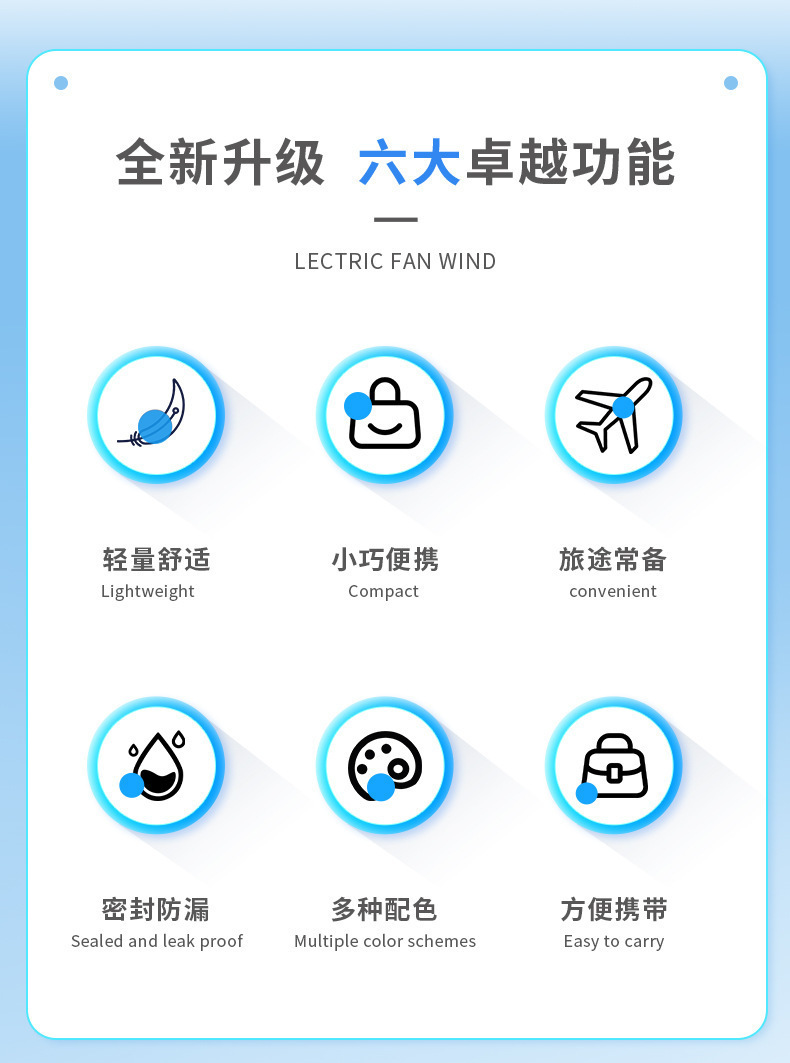 全新升级 六大卓越功能

LECTRIC FAN WIND

轻量舒适
Lightweight

小巧便携
Compact

旅途常备
convenient

密封防漏
Sealed and leak proof

多种配色
Multiple color schemes

方便携带
Easy to carry