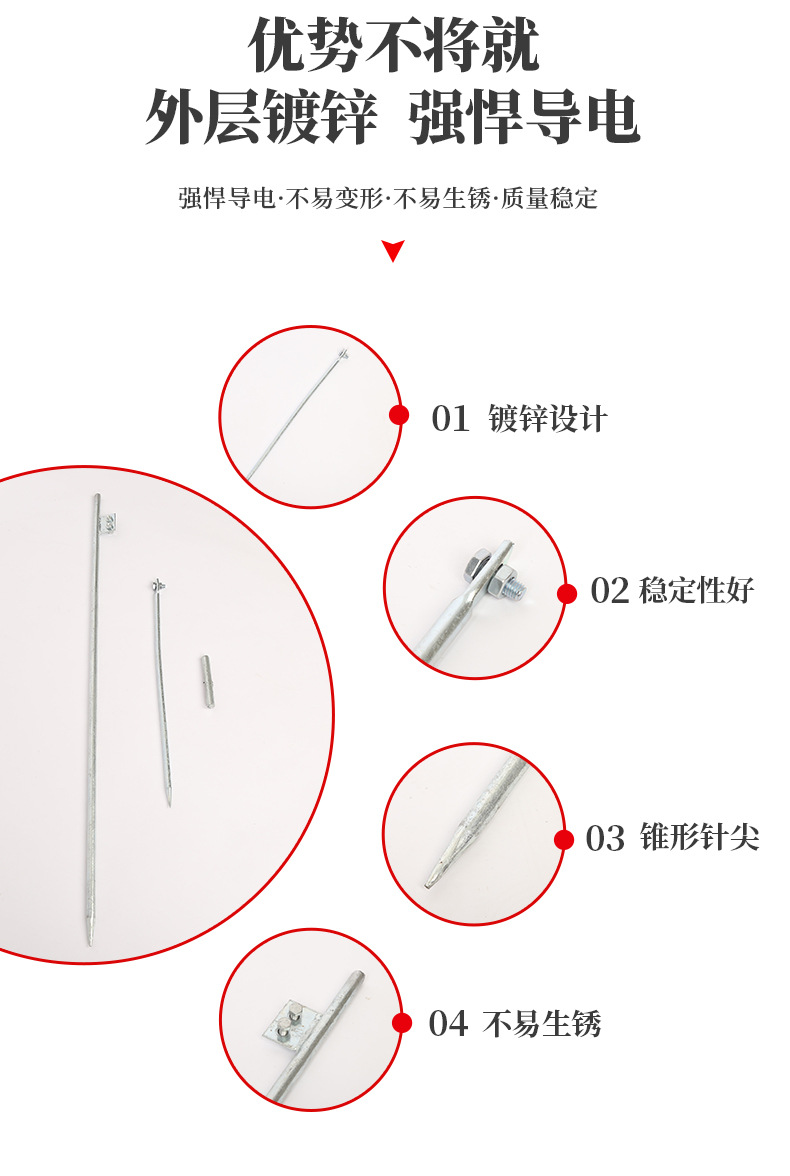 优势不将就
外层镀锌 强悍导电

强悍导电·不易变形·不易生锈·质量稳定

01 镀锌设计

02 稳定性好

03 锥形针尖

04 不易生锈